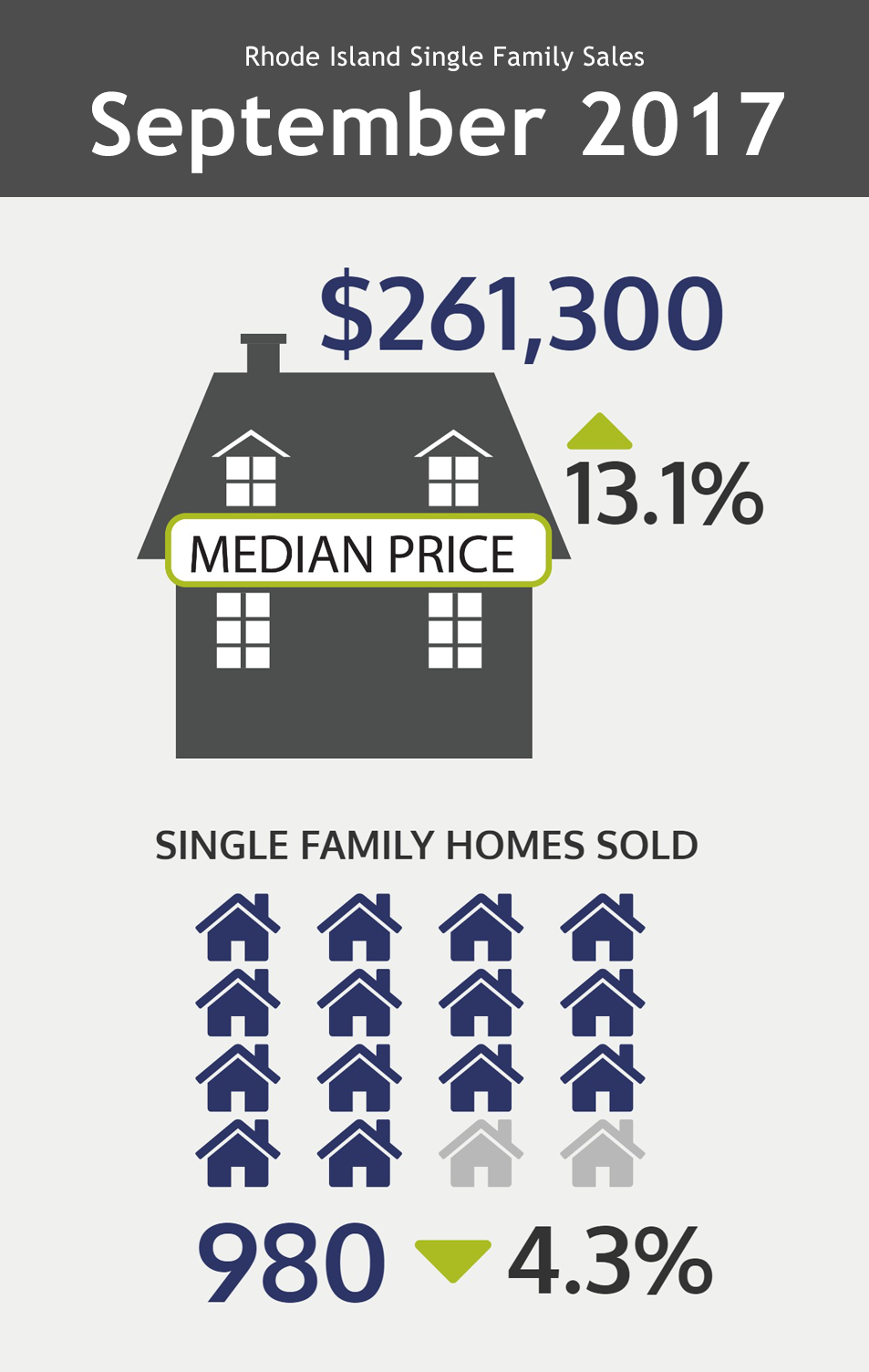 Rhode Island Single Family Sales
September 2017

$261,300

13.1%

MEDIAN PRICE

SINGLE FAMILY HOMES SOLD

980 4.3%