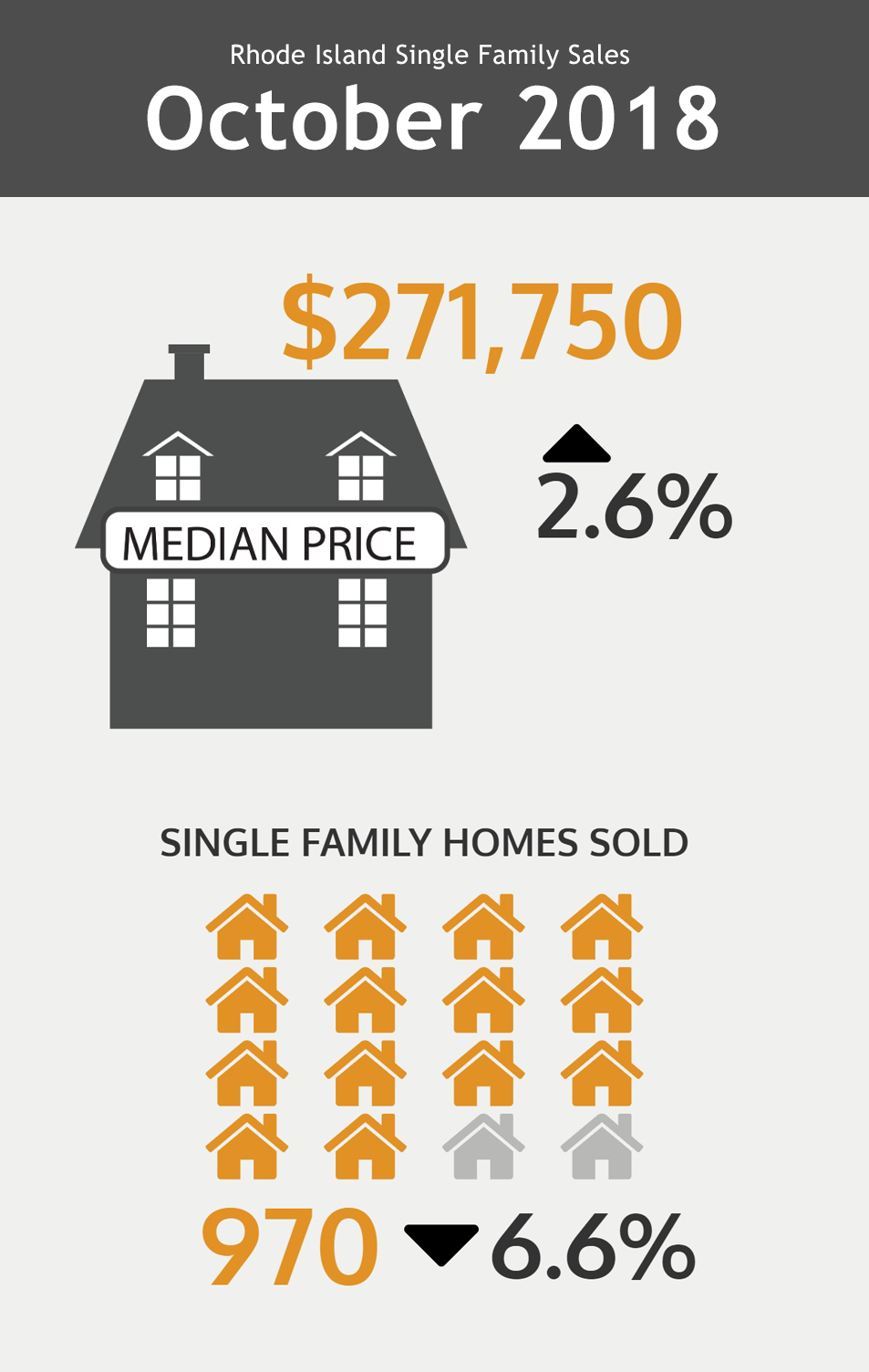 Rhode Island Single Family Sales
October 2018

$271,750

MEDIAN PRICE

2.6%

SINGLE FAMILY HOMES SOLD

970 6.6%