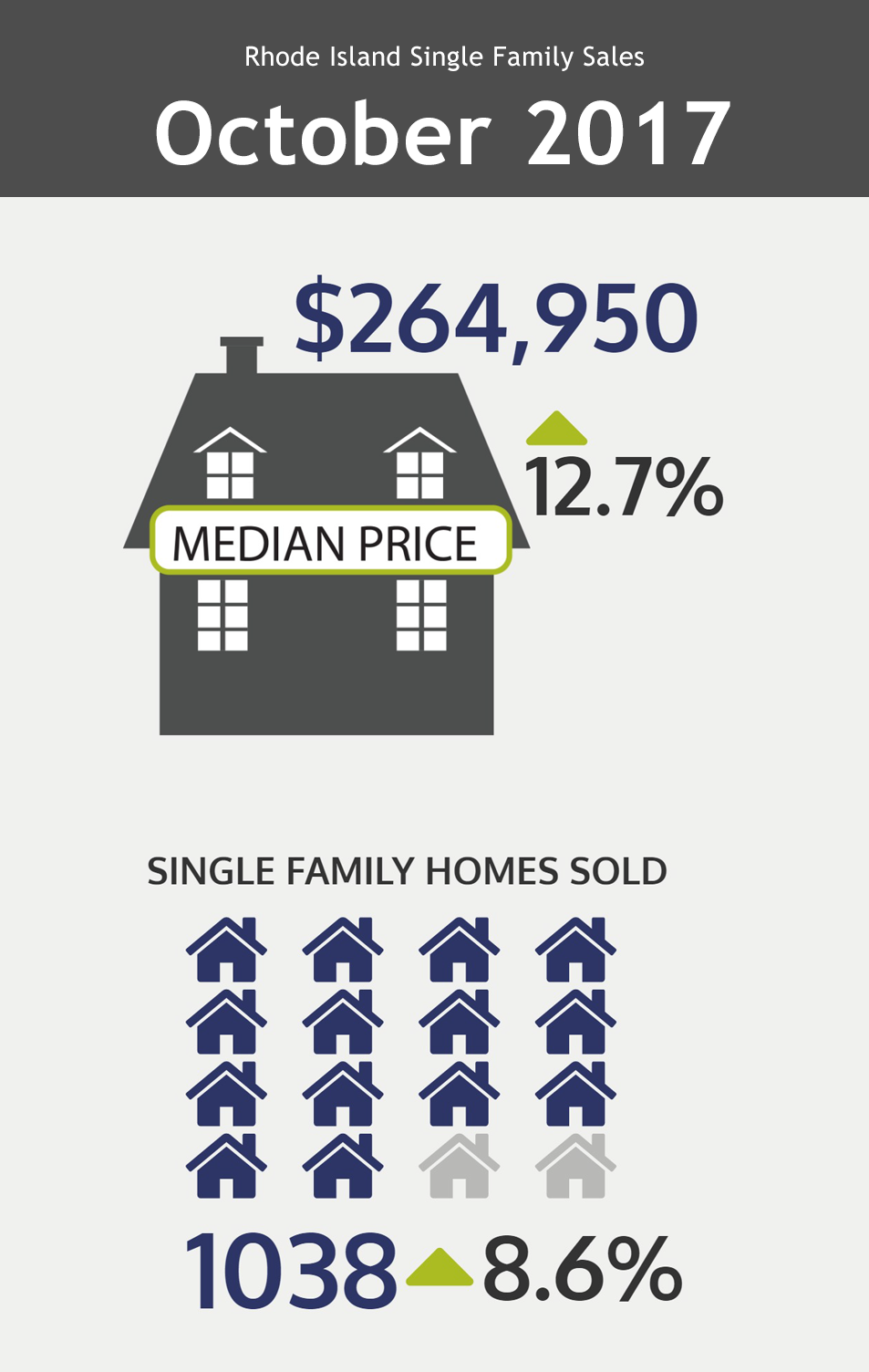 Rhode Island Single Family Sales

October 2017

$264,950

12.7%

MEDIAN PRICE

SINGLE FAMILY HOMES SOLD

1038 8.6%