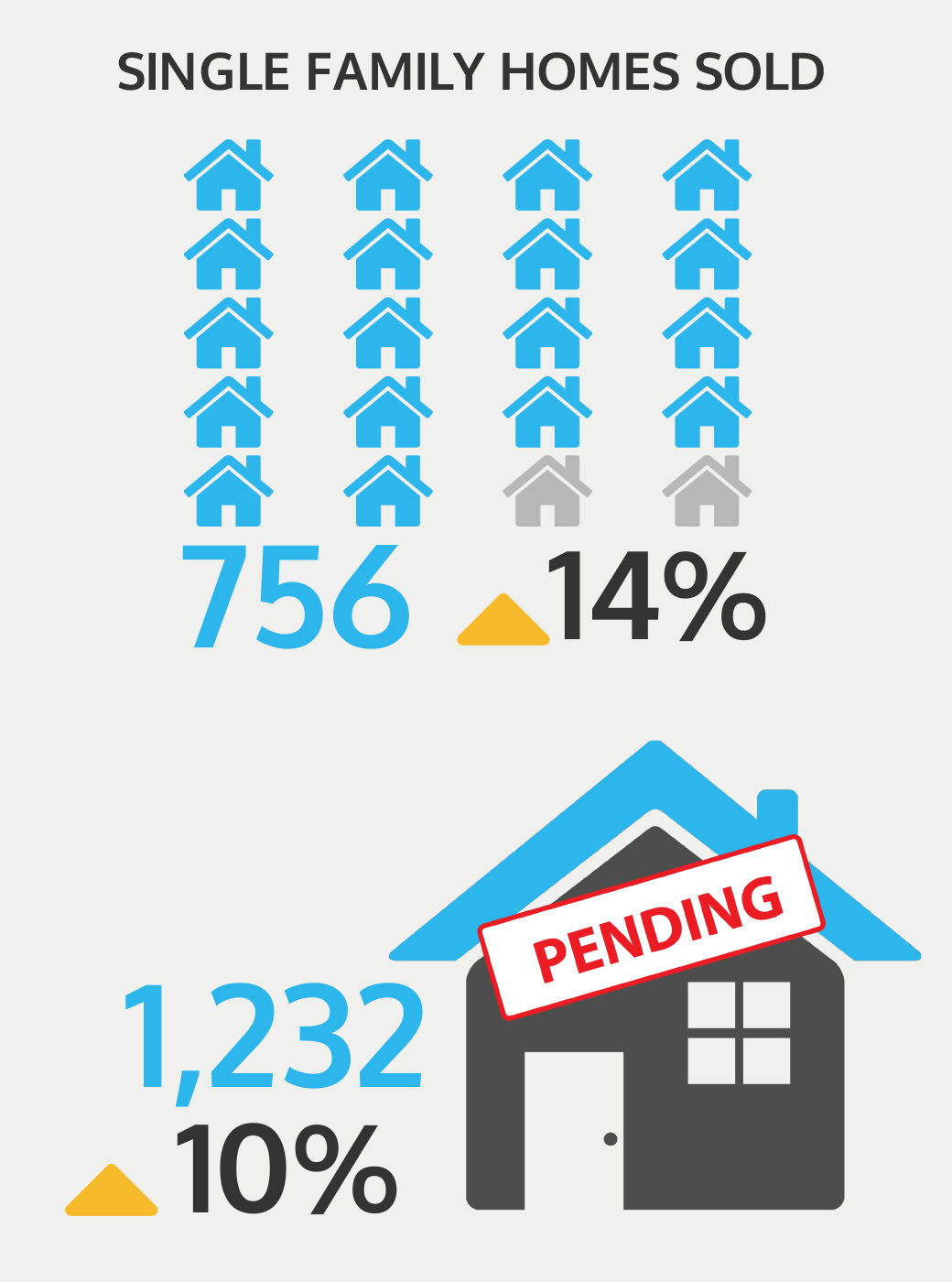 SINGLE FAMILY HOMES SOLD

756 14%

PENDING

1,232
10%