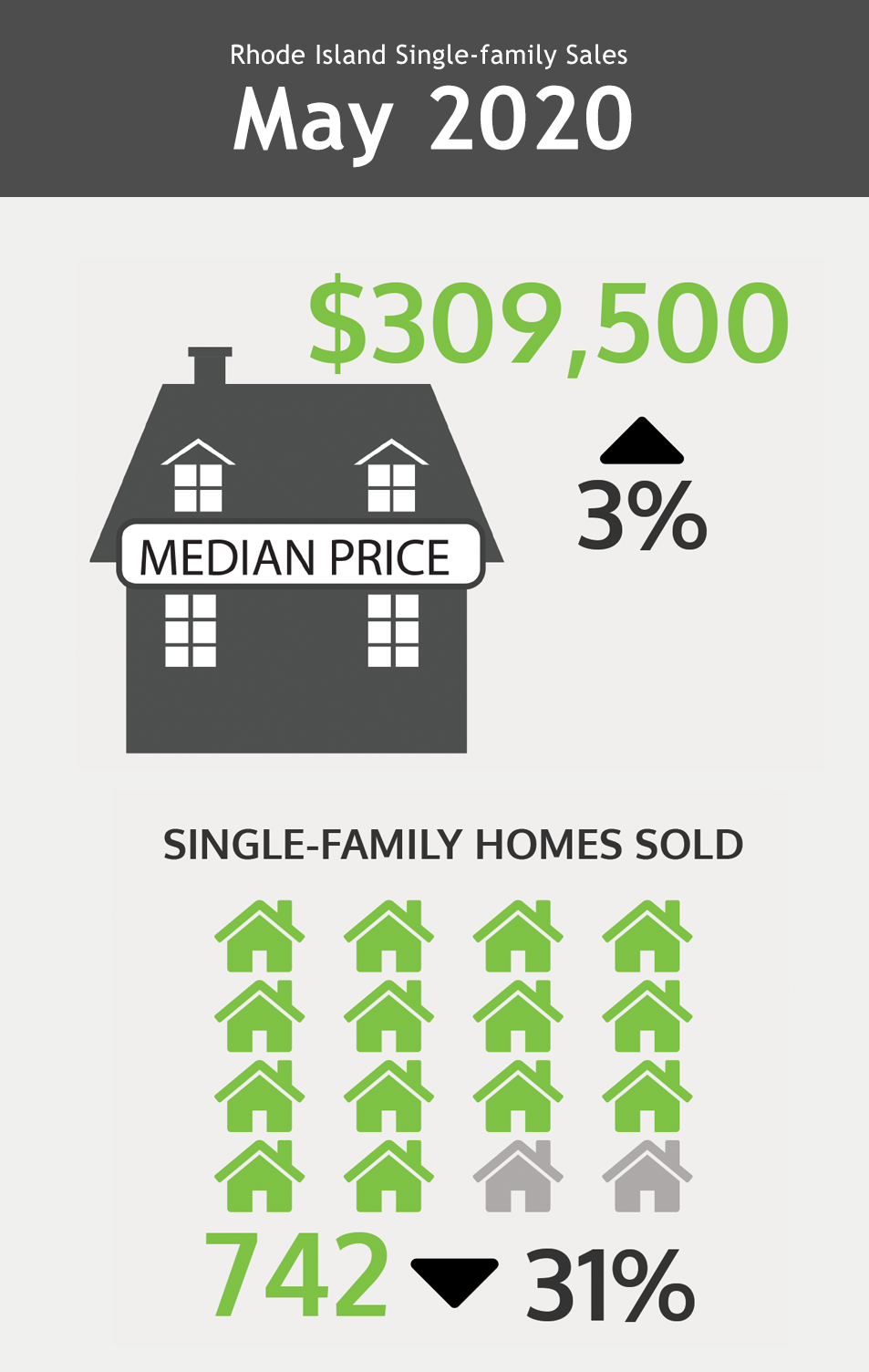 Rhode Island Single-family Sales
May 2020

$309,500

MEDIAN PRICE

3%

SINGLE-FAMILY HOMES SOLD

742 31%