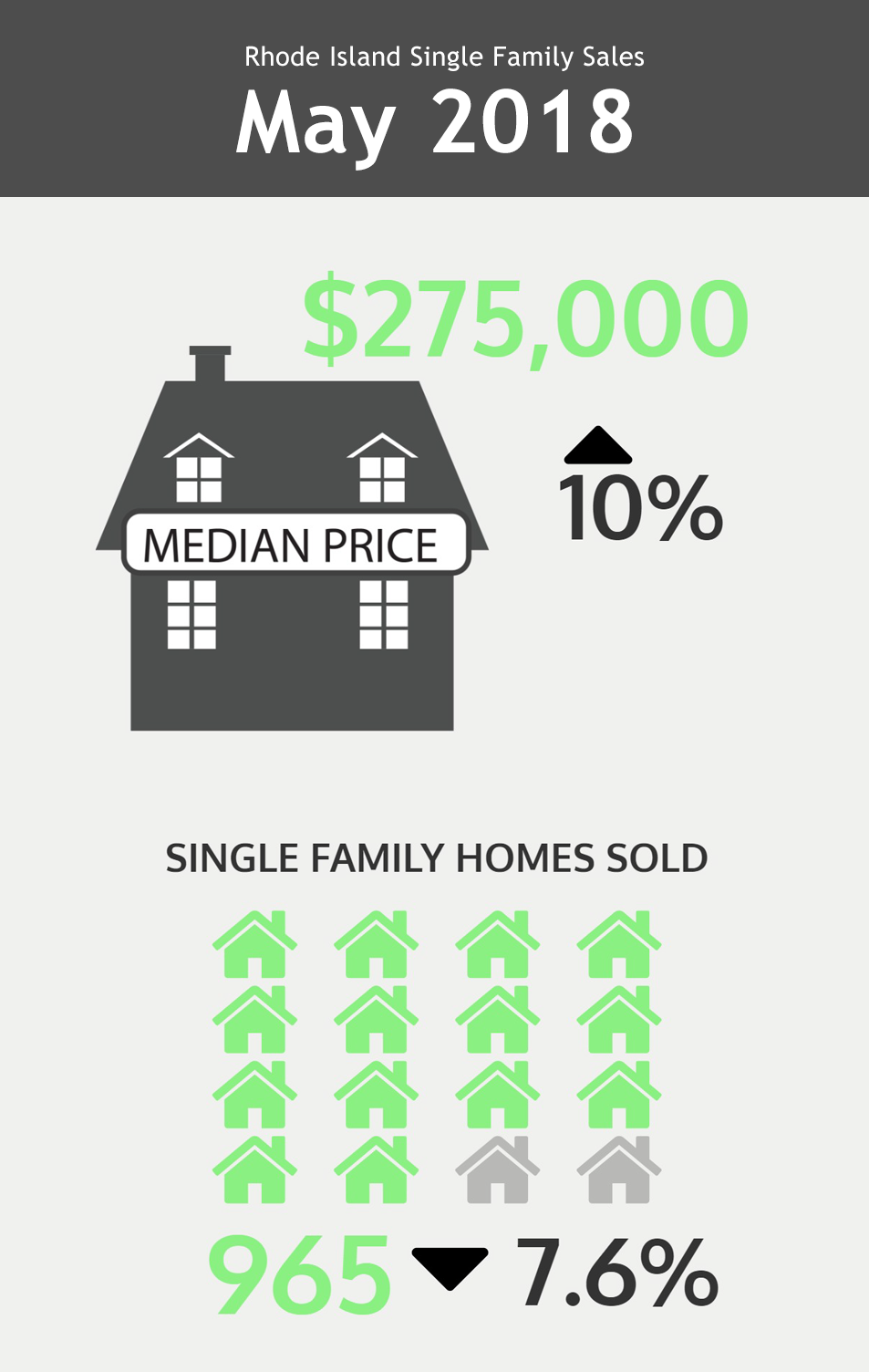 Rhode Island Single Family Sales
May 2018

$275,000

MEDIAN PRICE

10%

SINGLE FAMILY HOMES SOLD

965 7.6%