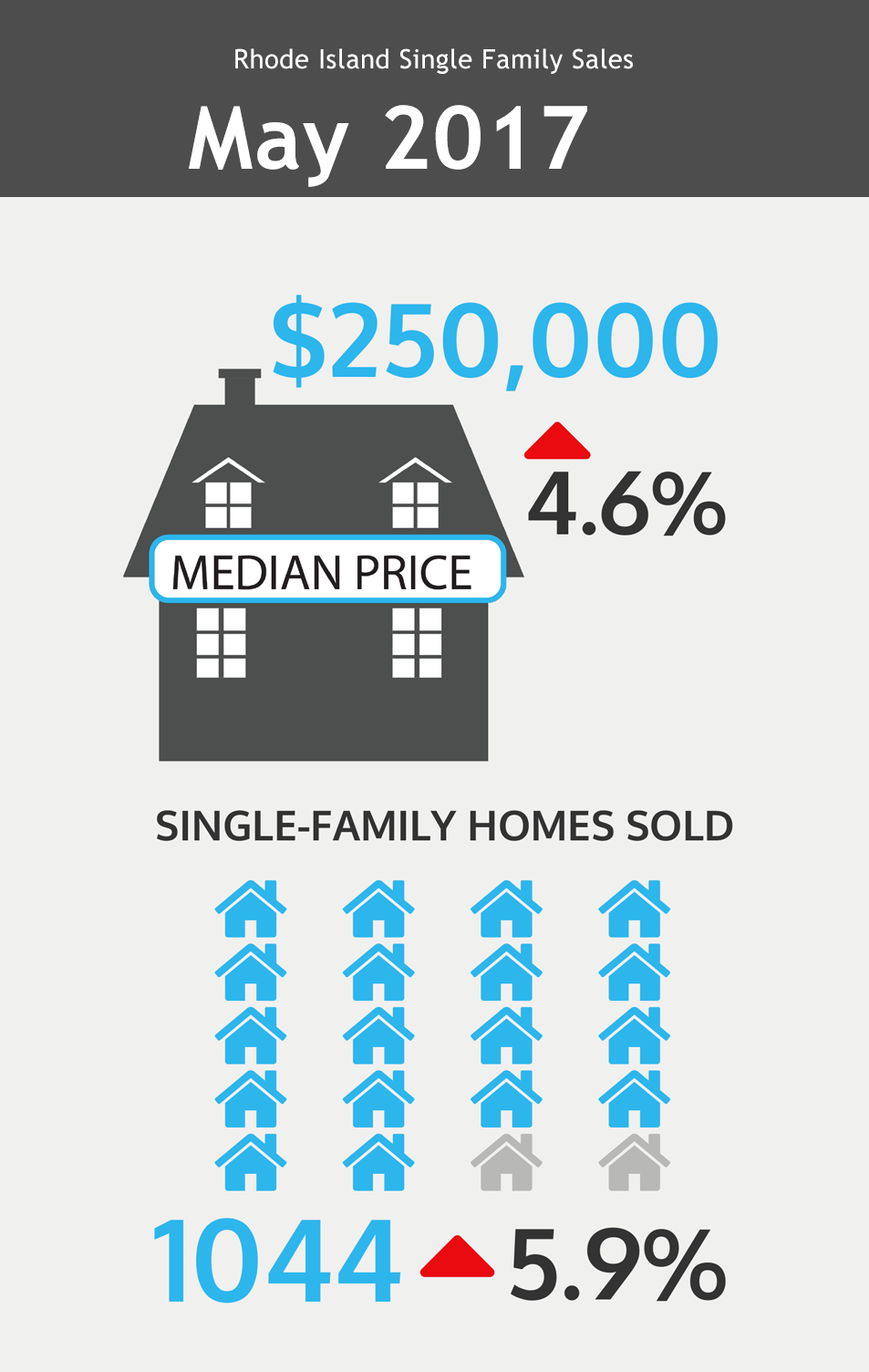 Rhode Island Single Family Sales

May 2017

$250,000

4.6%

MEDIAN PRICE

SINGLE-FAMILY HOMES SOLD

1044 5.9%