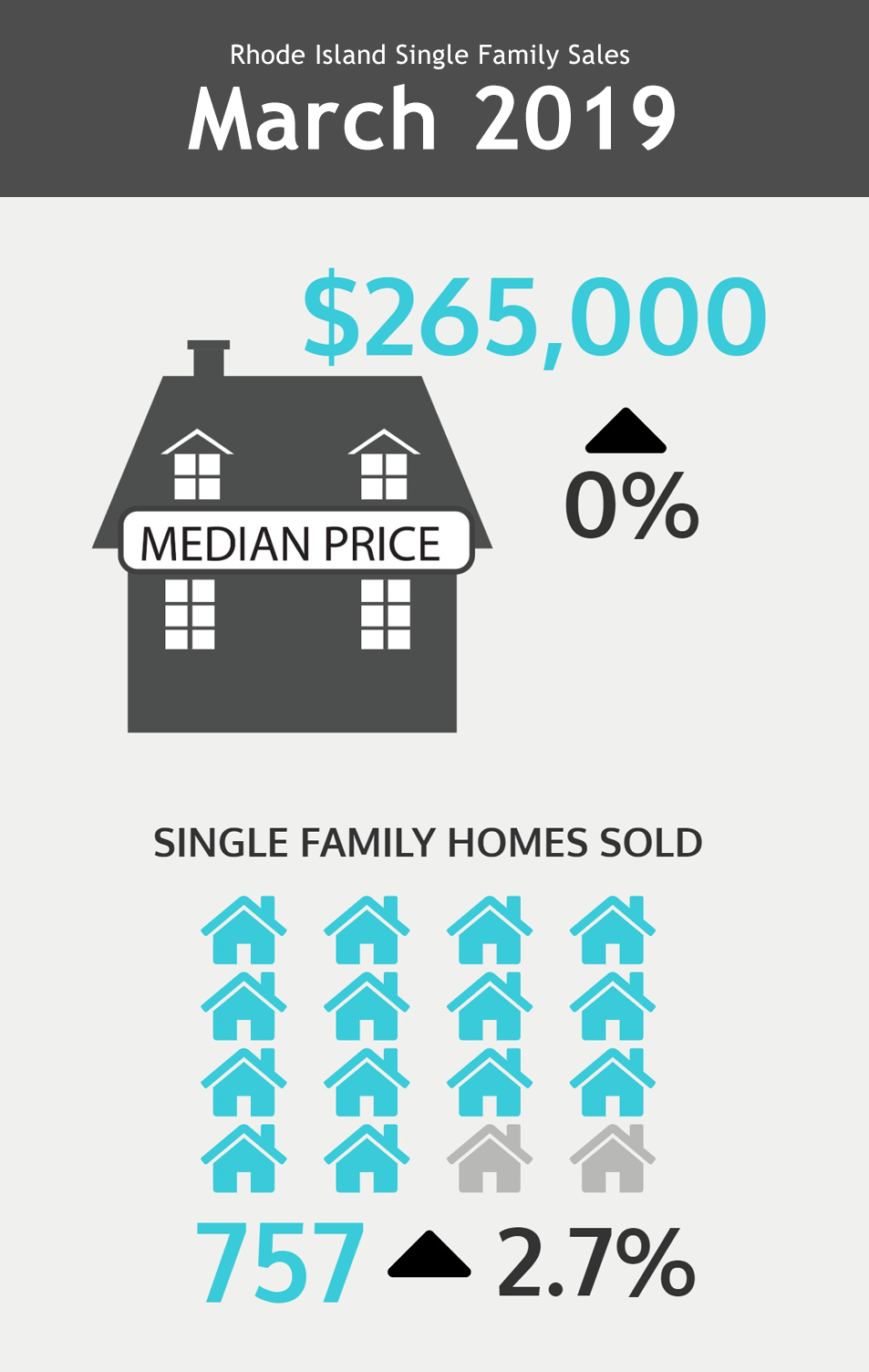 Rhode Island Single Family Sales

March 2019

$265,000

0%

MEDIAN PRICE

SINGLE FAMILY HOMES SOLD

757 2.7%