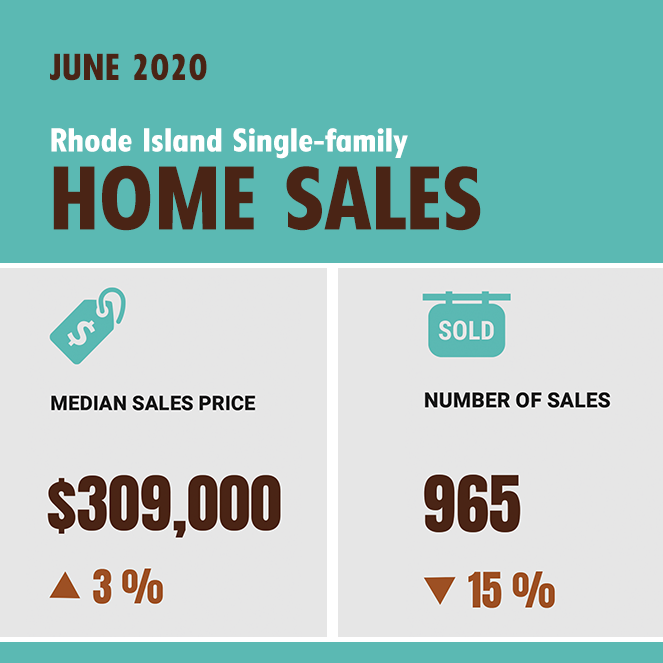 JUNE 2020

Rhode Island Single-family

HOME SALES

$

MEDIAN SALES PRICE

$309,000

▲ 3 %

SOLD

NUMBER OF SALES

965

▼ 15 %