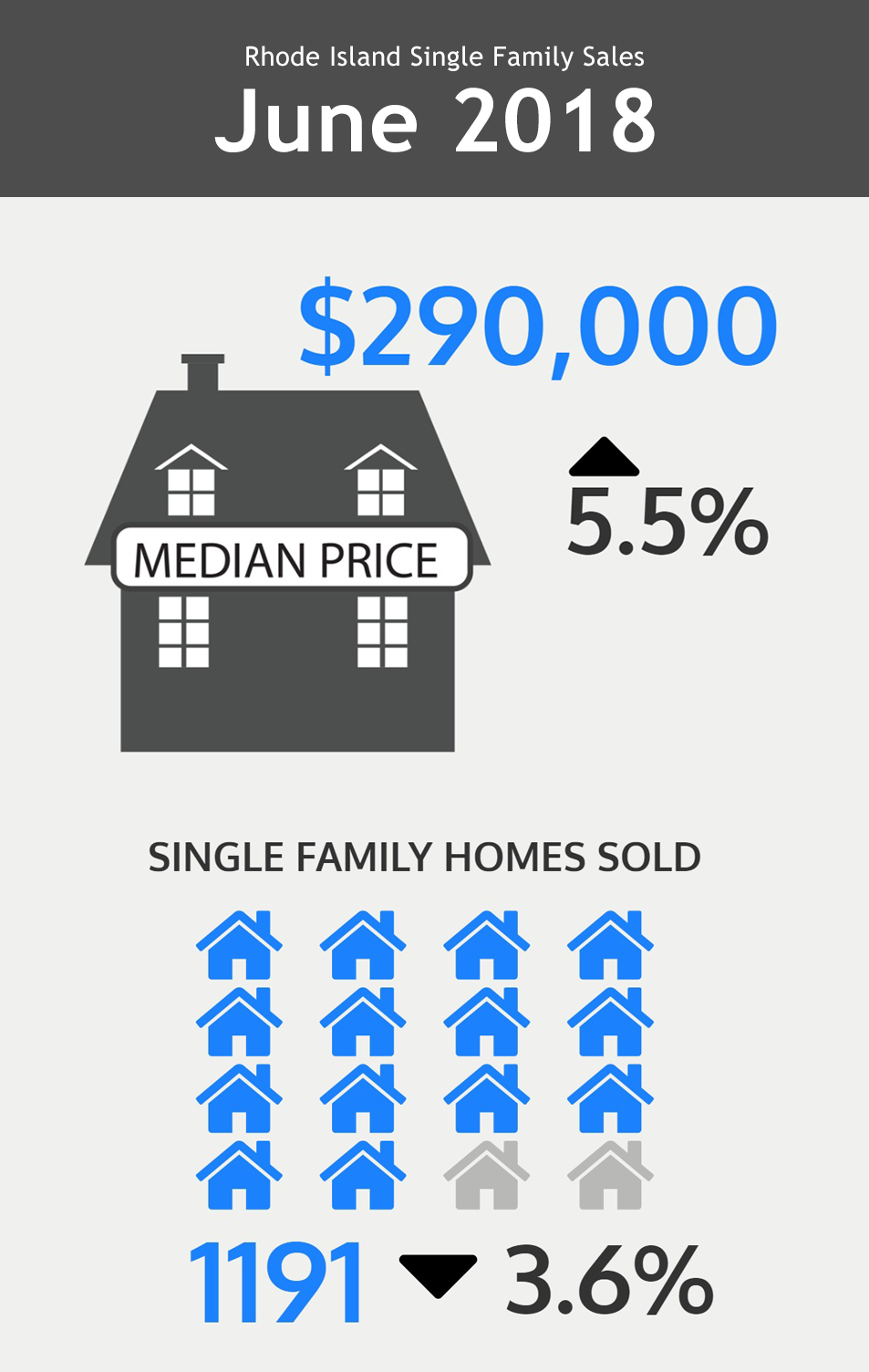 Rhode Island Single Family Sales
June 2018

$290,000

MEDIAN PRICE

5.5%

SINGLE FAMILY HOMES SOLD

1191 3.6%