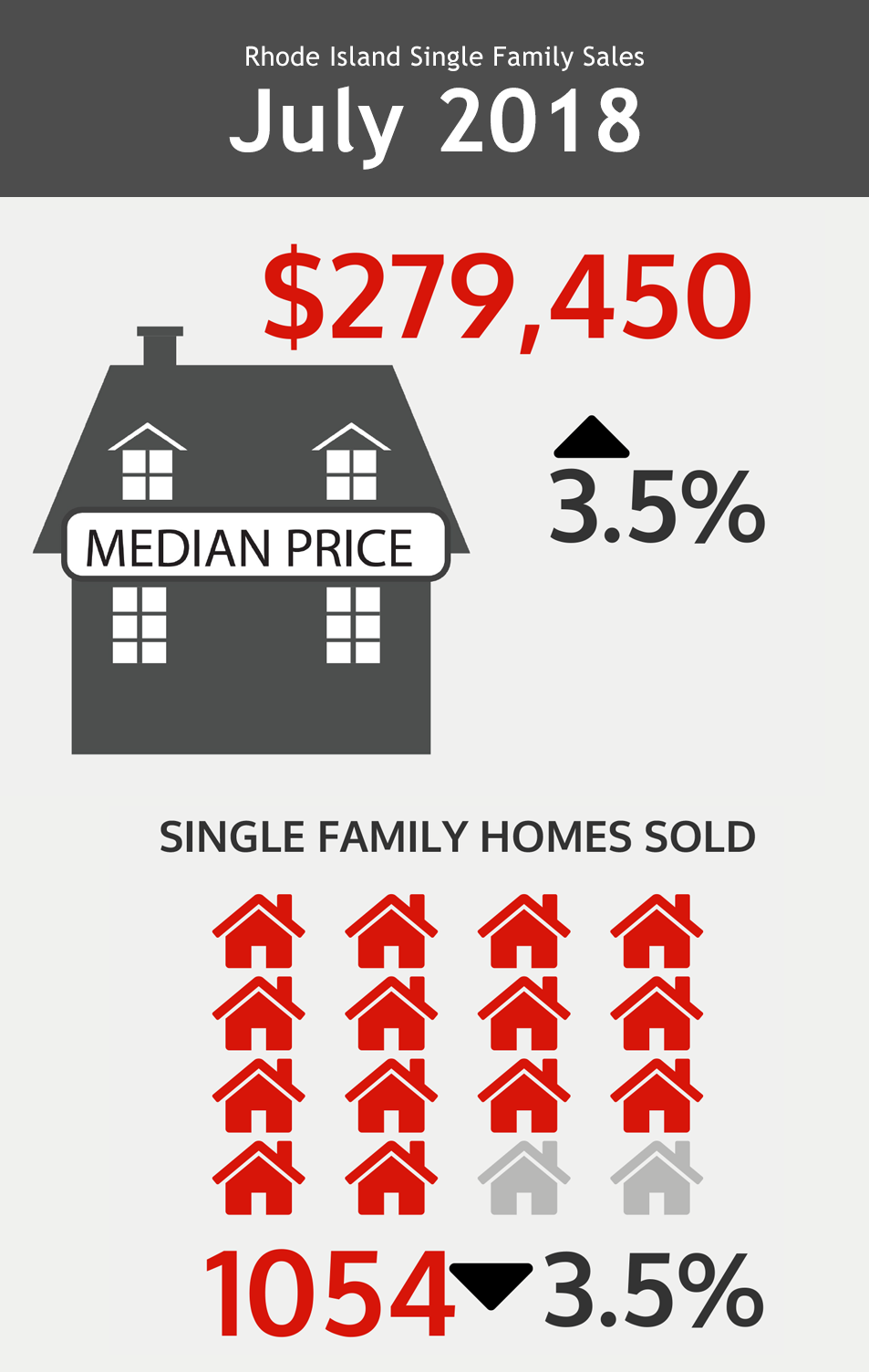 Rhode Island Single Family Sales

July 2018

$279,450

MEDIAN PRICE

3.5%

SINGLE FAMILY HOMES SOLD

1054 3.5%