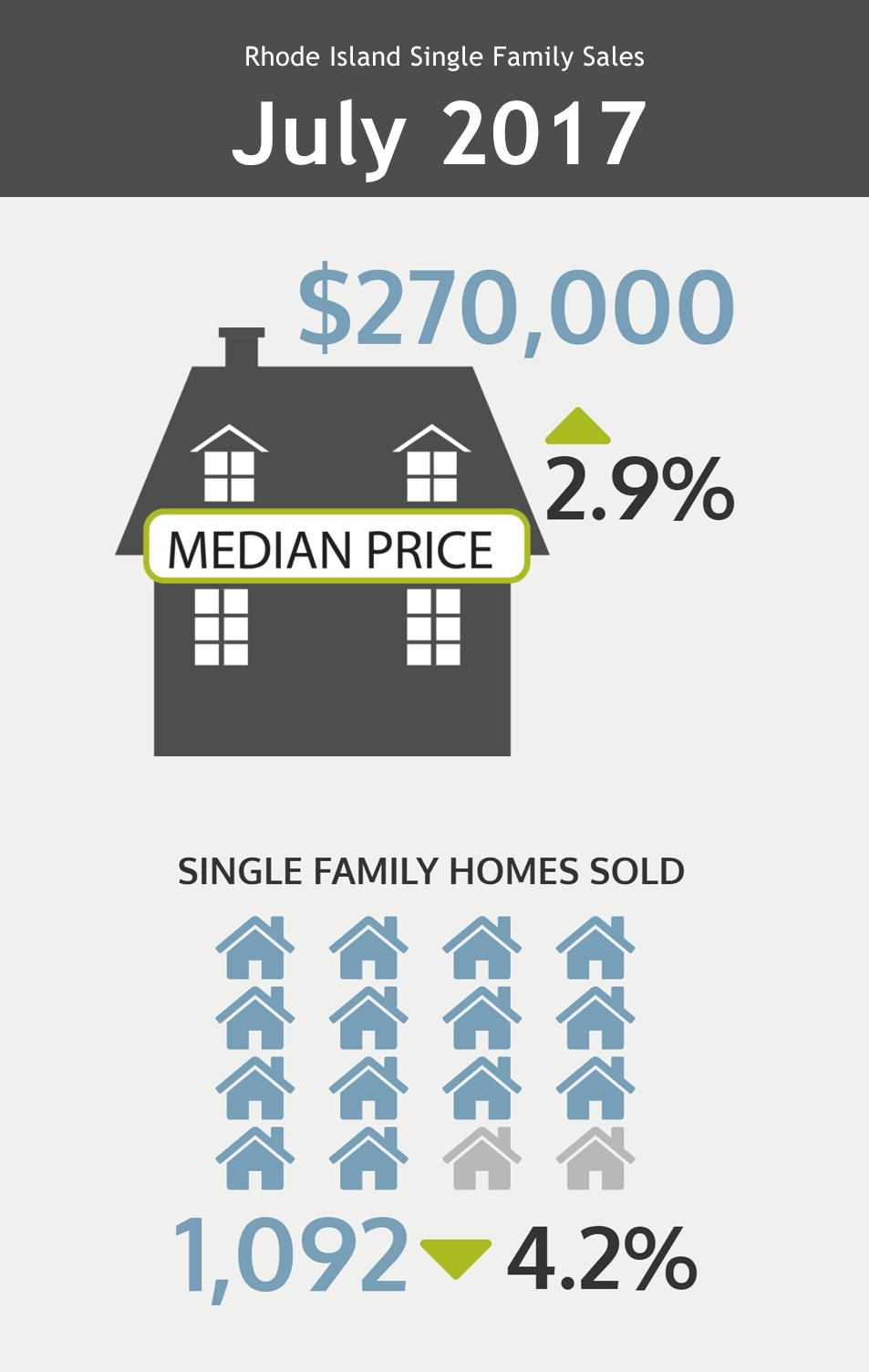 Rhode Island Single Family Sales

July 2017

$270,000

2.9%

MEDIAN PRICE

SINGLE FAMILY HOMES SOLD

1,092 4.2%