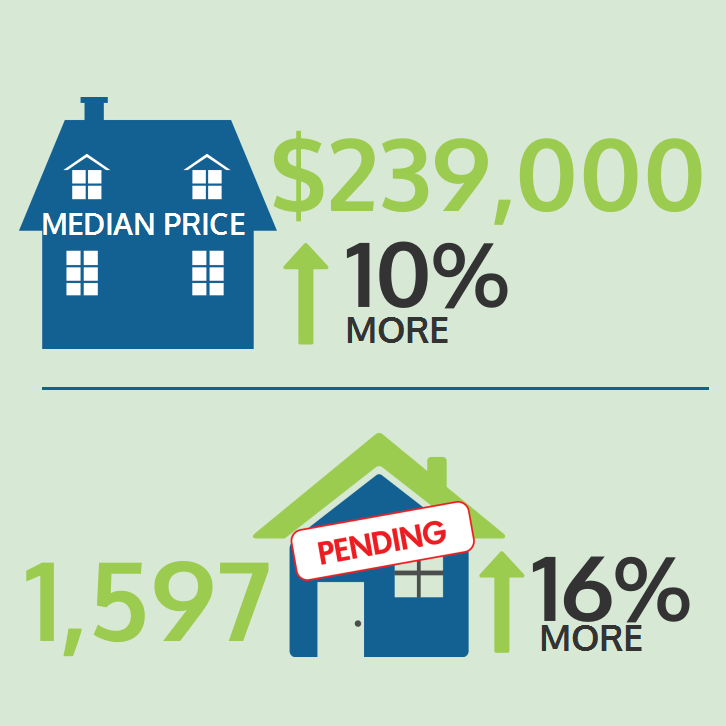 MEDIAN PRICE

$239,000

10%
MORE

1,597

PENDING

16%
MORE