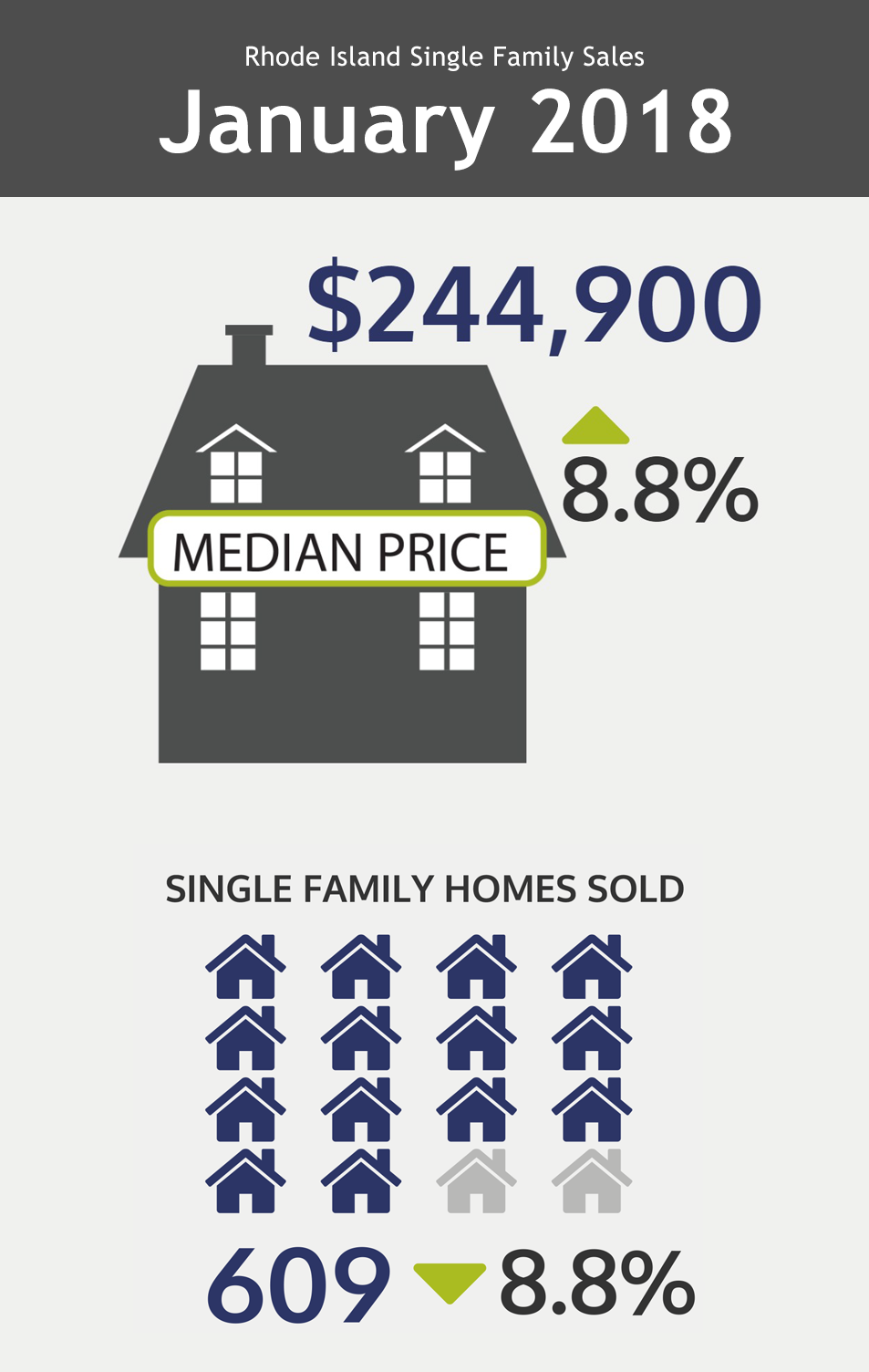 Rhode Island Single Family Sales
January 2018

$244,900

8.8%

MEDIAN PRICE

SINGLE FAMILY HOMES SOLD

609 8.8%