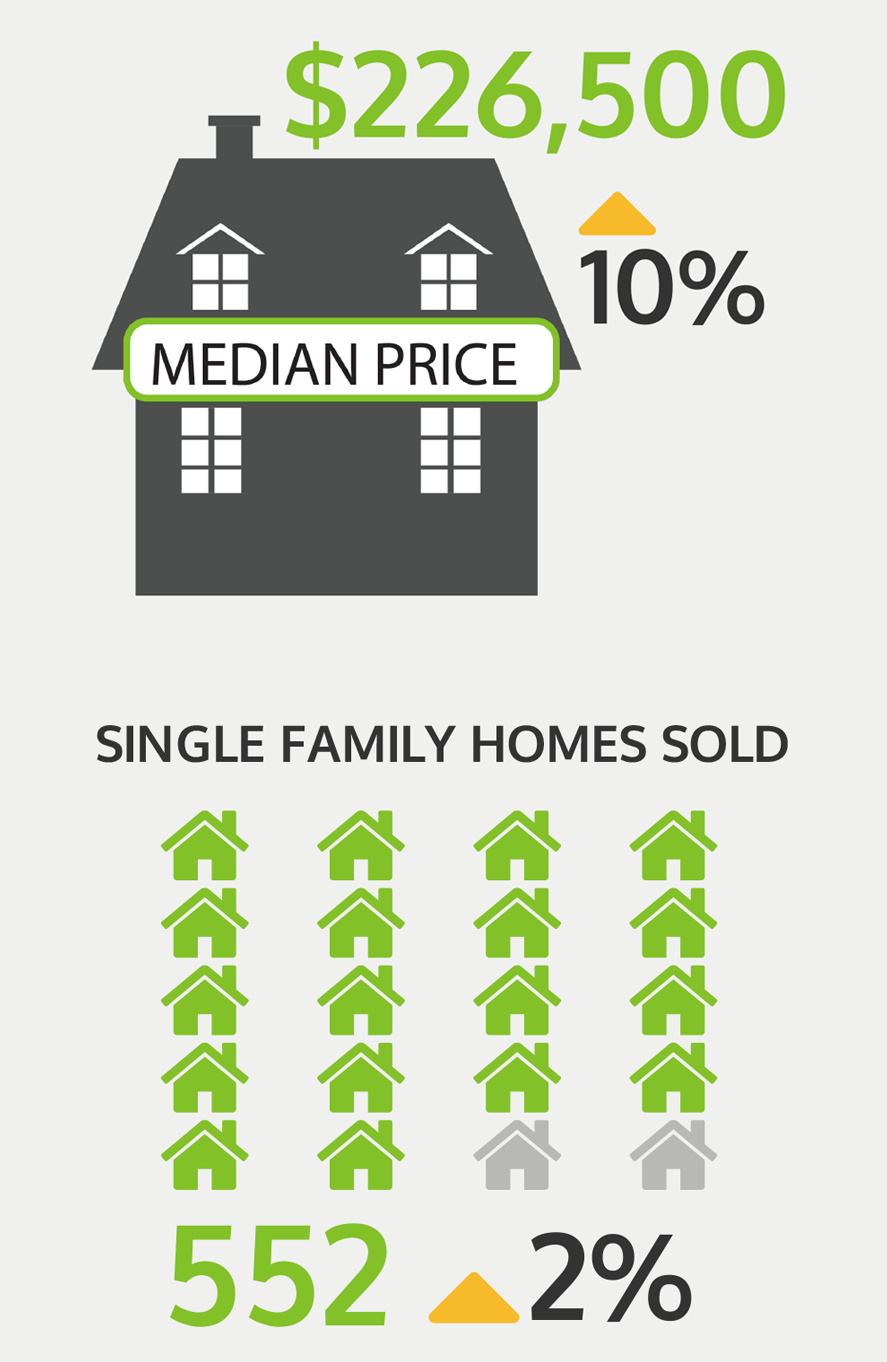 $226,500

10%

MEDIAN PRICE

SINGLE FAMILY HOMES SOLD

552 2%