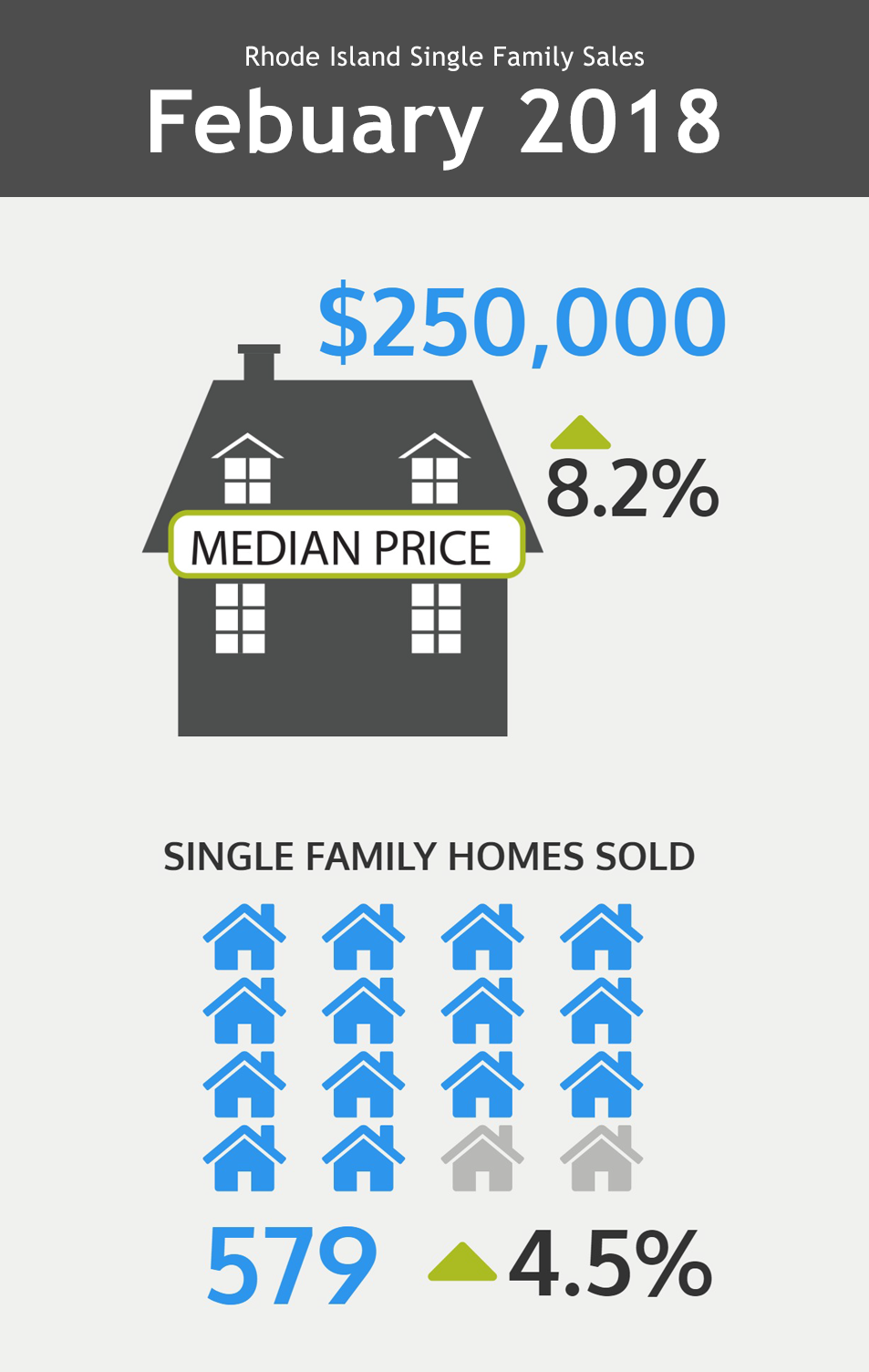 Rhode Island Single Family Sales
Febuary 2018

$250,000

8.2%

MEDIAN PRICE

SINGLE FAMILY HOMES SOLD

579

4.5%