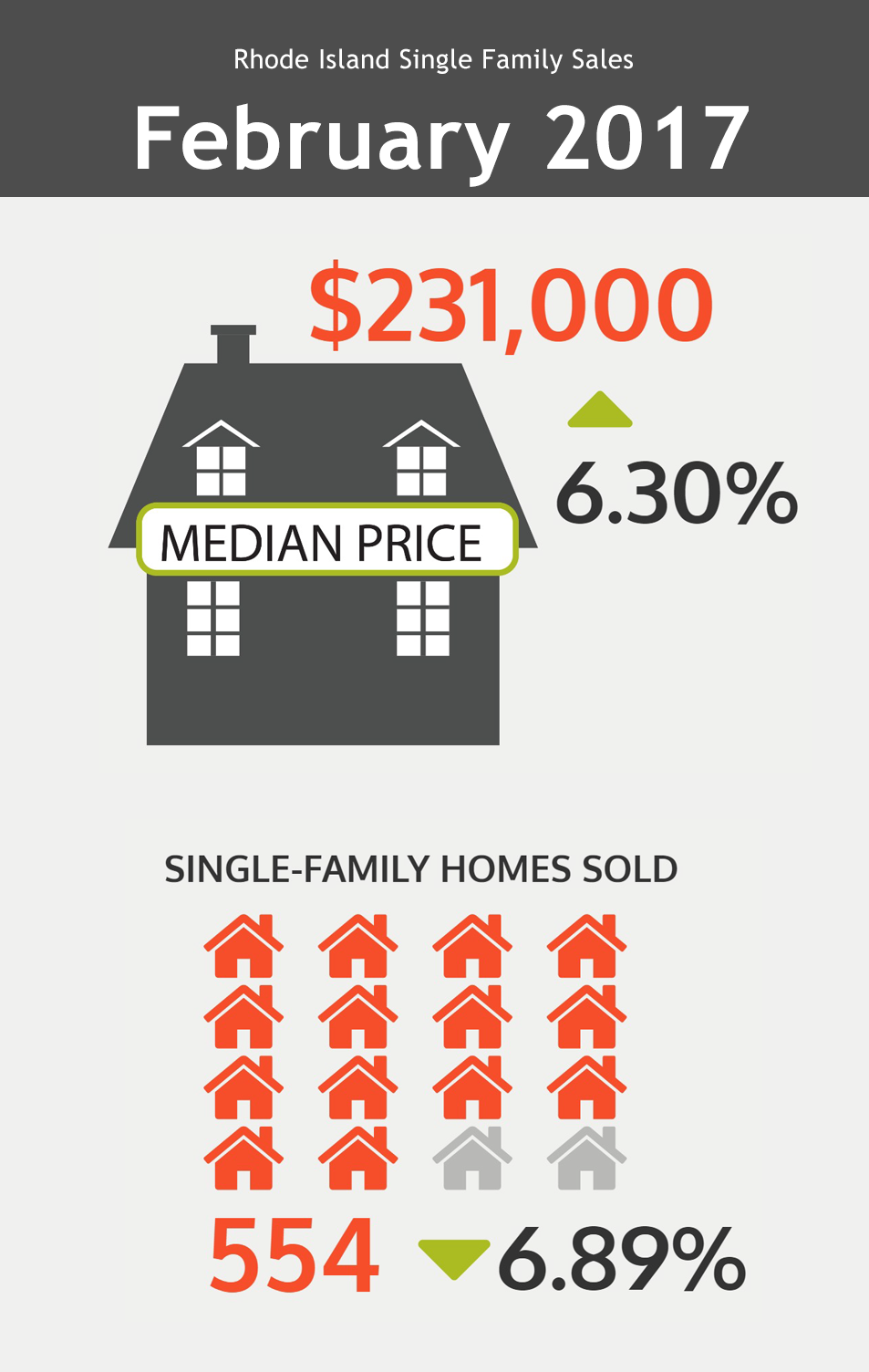 Rhode Island Single Family Sales

February 2017

$231,000

6.30%

MEDIAN PRICE

SINGLE-FAMILY HOMES SOLD

554 6.89%