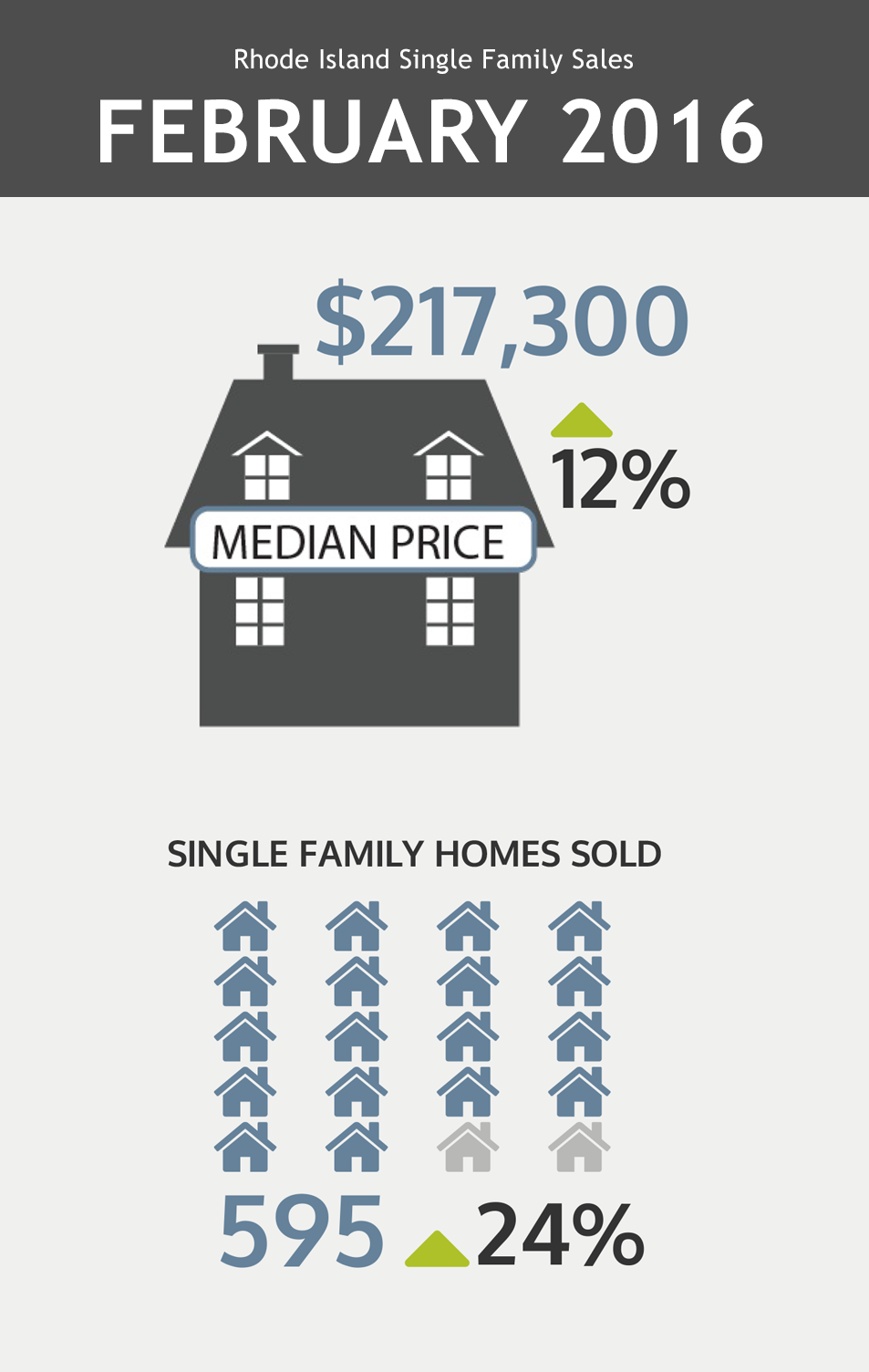 Rhode Island Single Family Sales

FEBRUARY 2016

$217,300

12%

MEDIAN PRICE

SINGLE FAMILY HOMES SOLD

595 24%