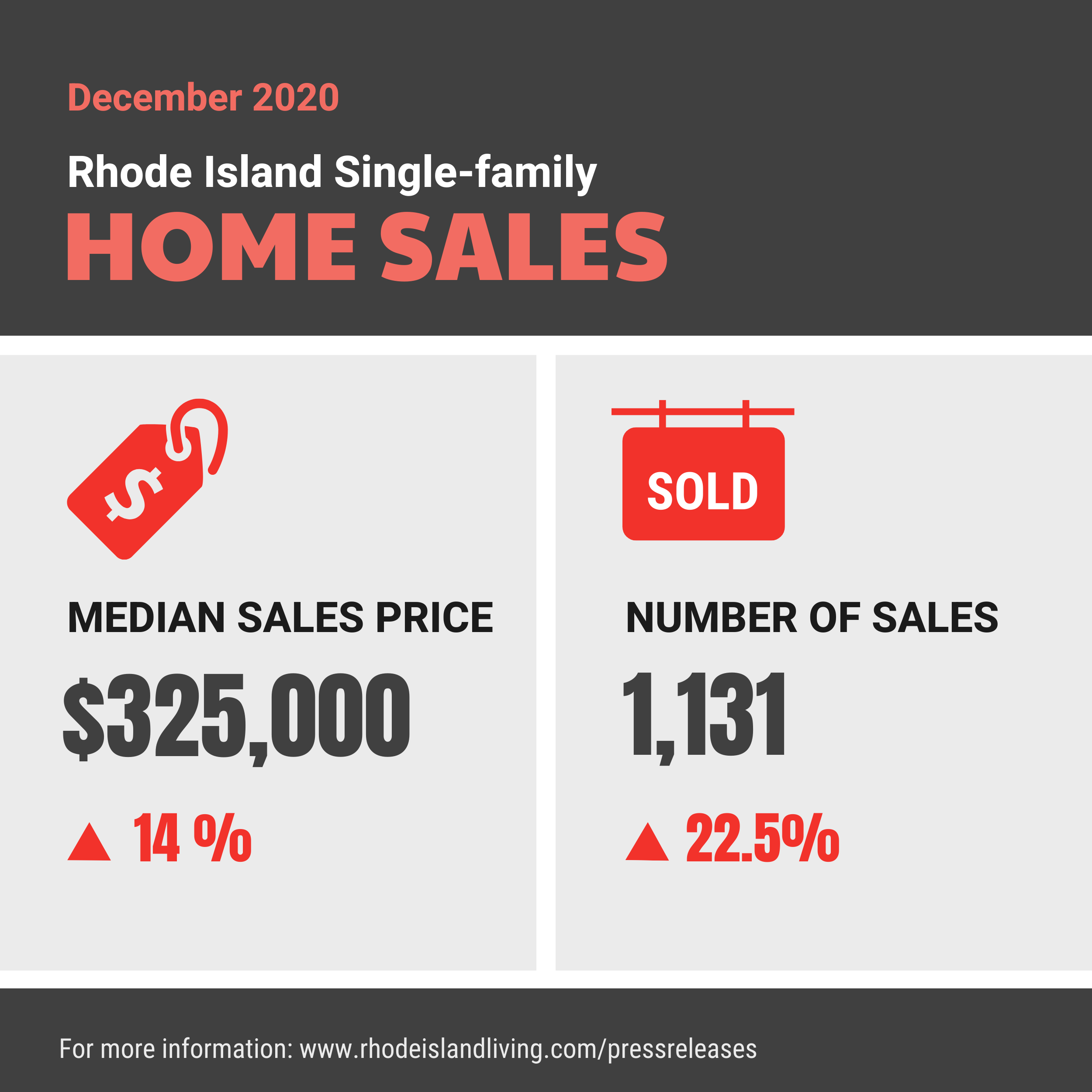 December 2020

Rhode Island Single-family

HOME SALES

$

MEDIAN SALES PRICE

$325,000

▲ 14 %

SOLD

NUMBER OF SALES

1,131

▲ 22.5%

For more information: www.rhodeislandliving.com/pressreleases