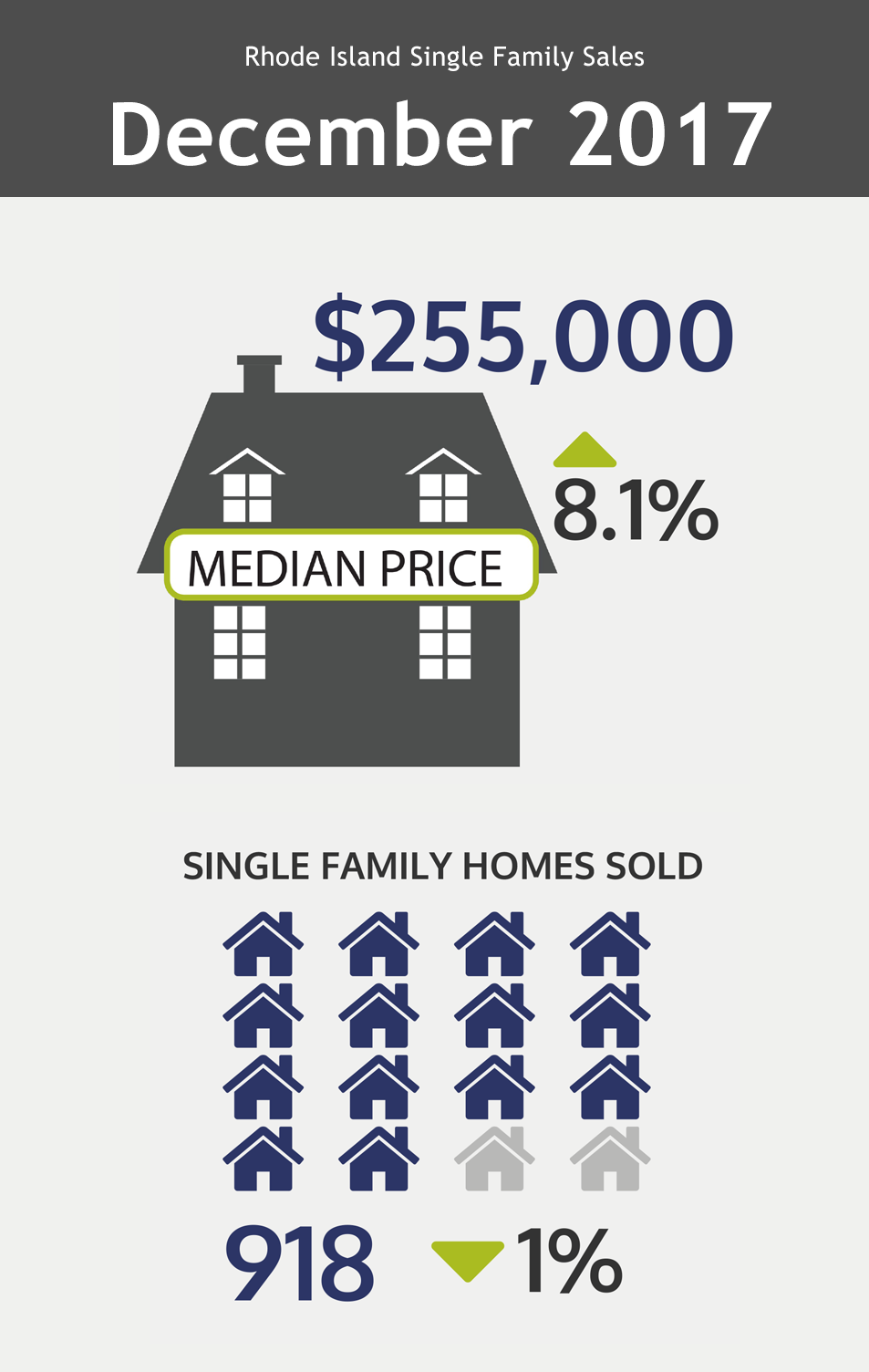 Rhode Island Single Family Sales

December 2017

$255,000

8.1%

MEDIAN PRICE

SINGLE FAMILY HOMES SOLD

918

1%