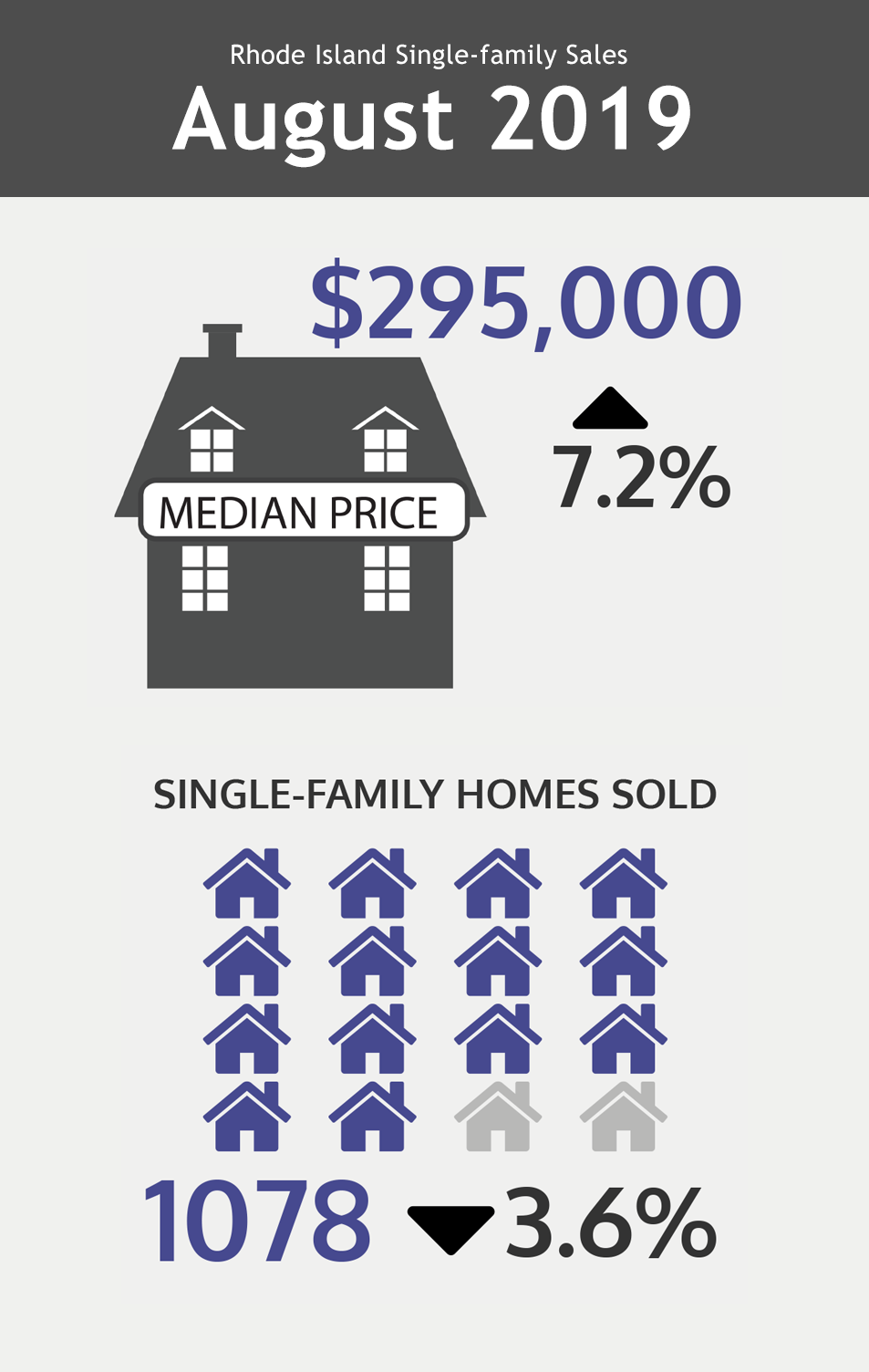 Rhode Island Single-family Sales

August 2019

$295,000

MEDIAN PRICE

7.2%

SINGLE-FAMILY HOMES SOLD

1078

3.6%