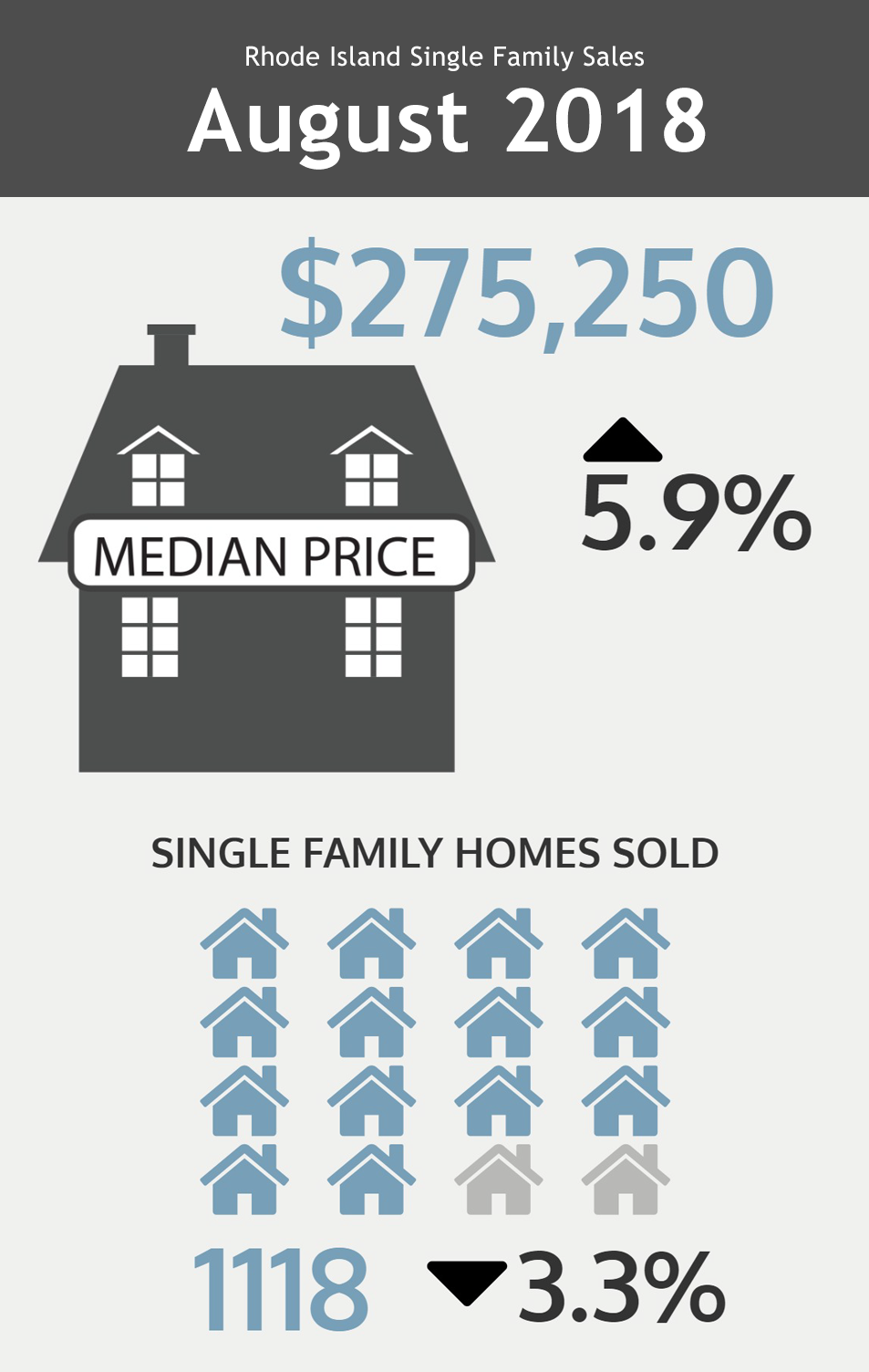 Rhode Island Single Family Sales
August 2018

$275,250

MEDIAN PRICE

5.9%

SINGLE FAMILY HOMES SOLD

1118 3.3%