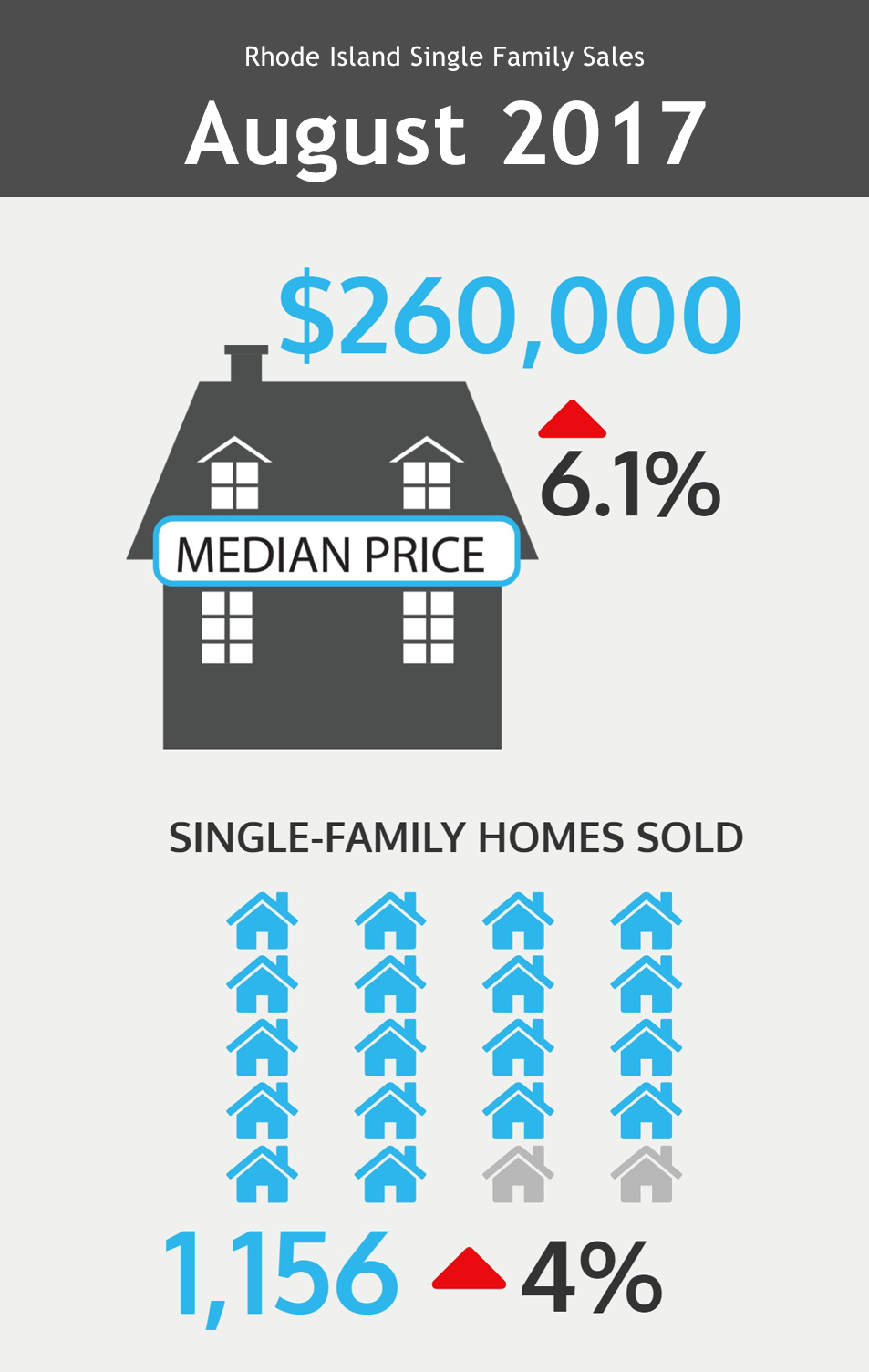 Rhode Island Single Family Sales

August 2017

$260,000

6.1%

MEDIAN PRICE

SINGLE-FAMILY HOMES SOLD

1,156 4%