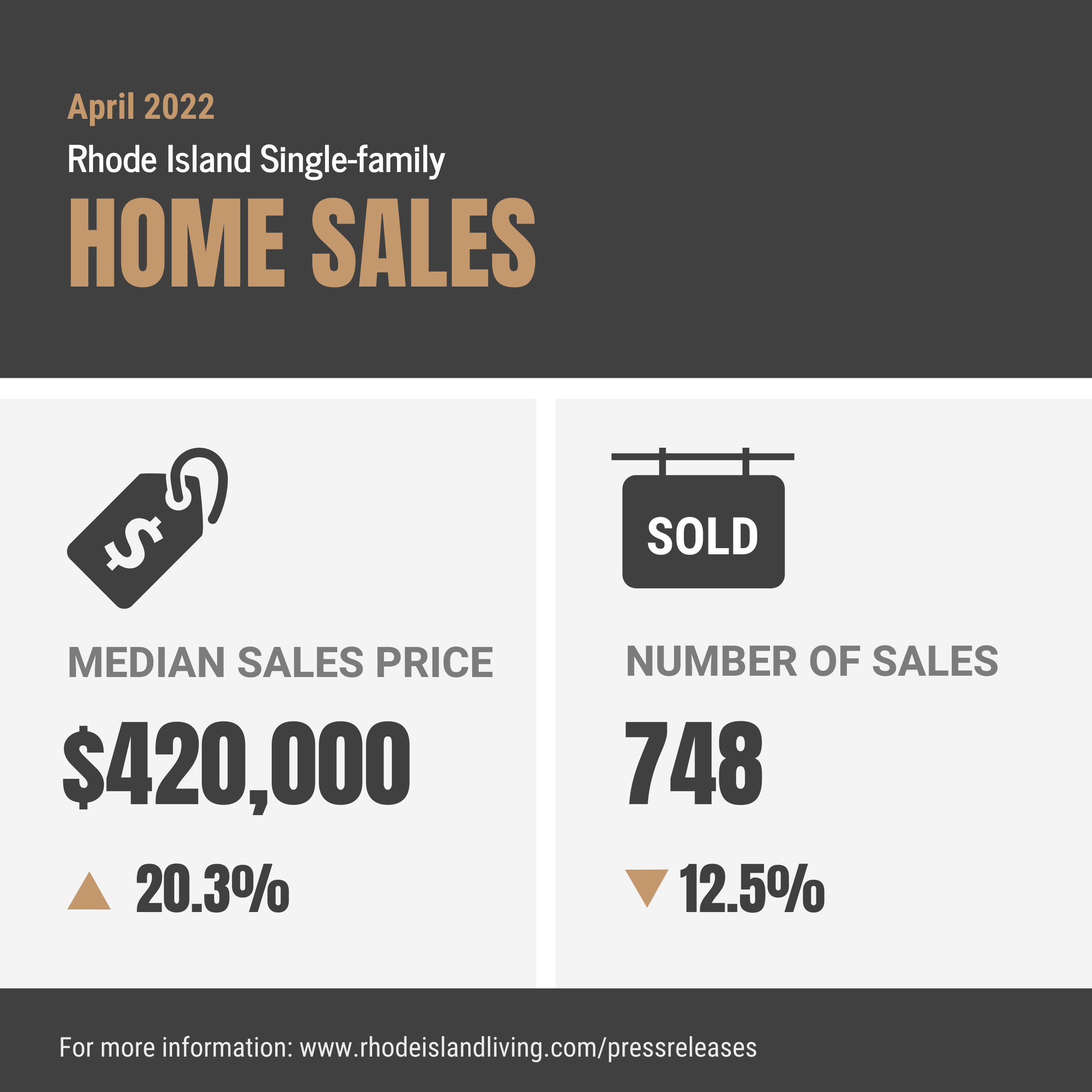 April 2022
Rhode Island Single-family
HOME SALES

$

MEDIAN SALES PRICE
$420,000
20.3%

SOLD

NUMBER OF SALES
748
12.5%

For more information: www.rhodeislandliving.com/pressreleases