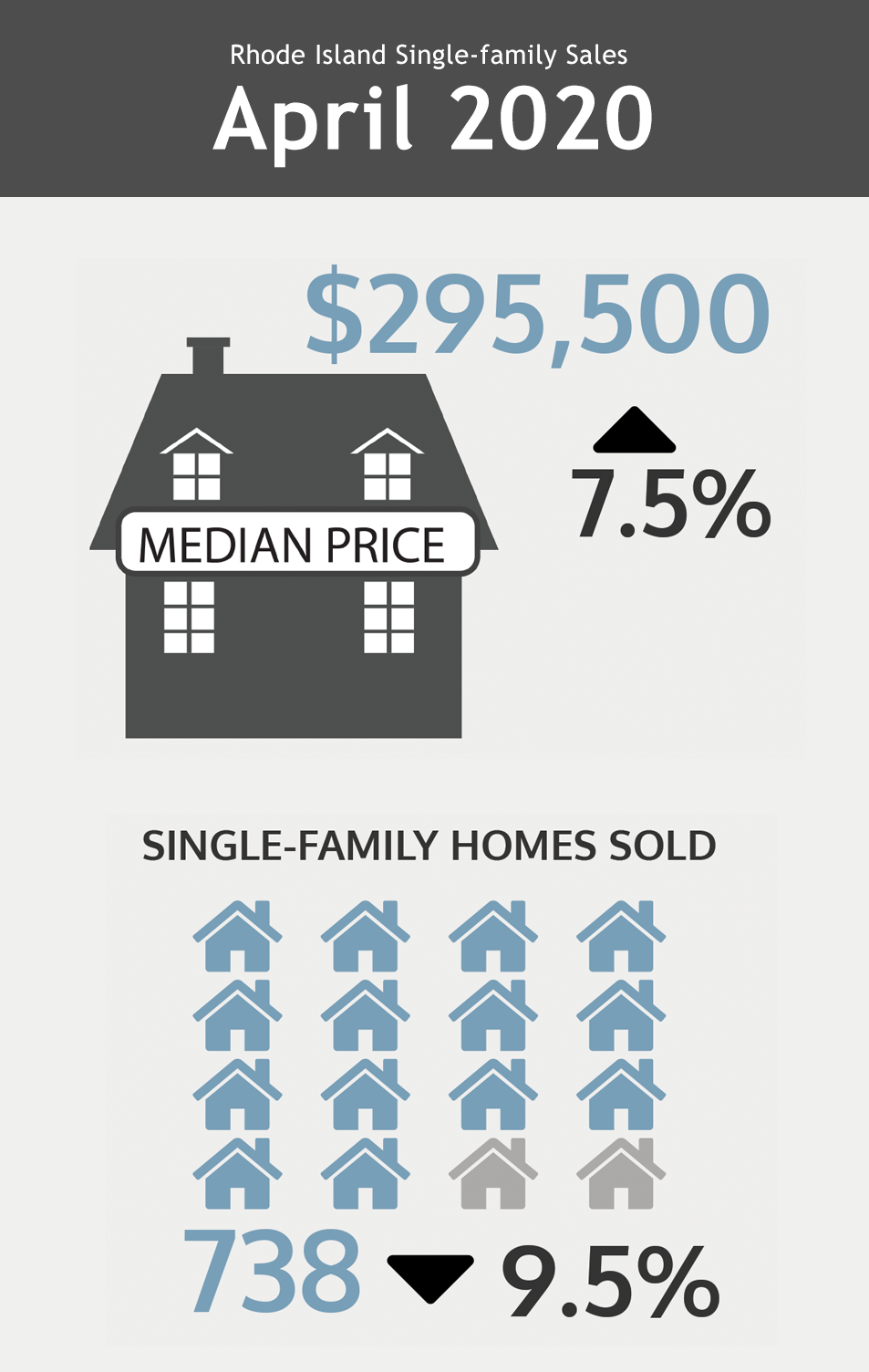 Rhode Island Single-family Sales
April 2020

$295,500

7.5%

MEDIAN PRICE

SINGLE-FAMILY HOMES SOLD

738

9.5%