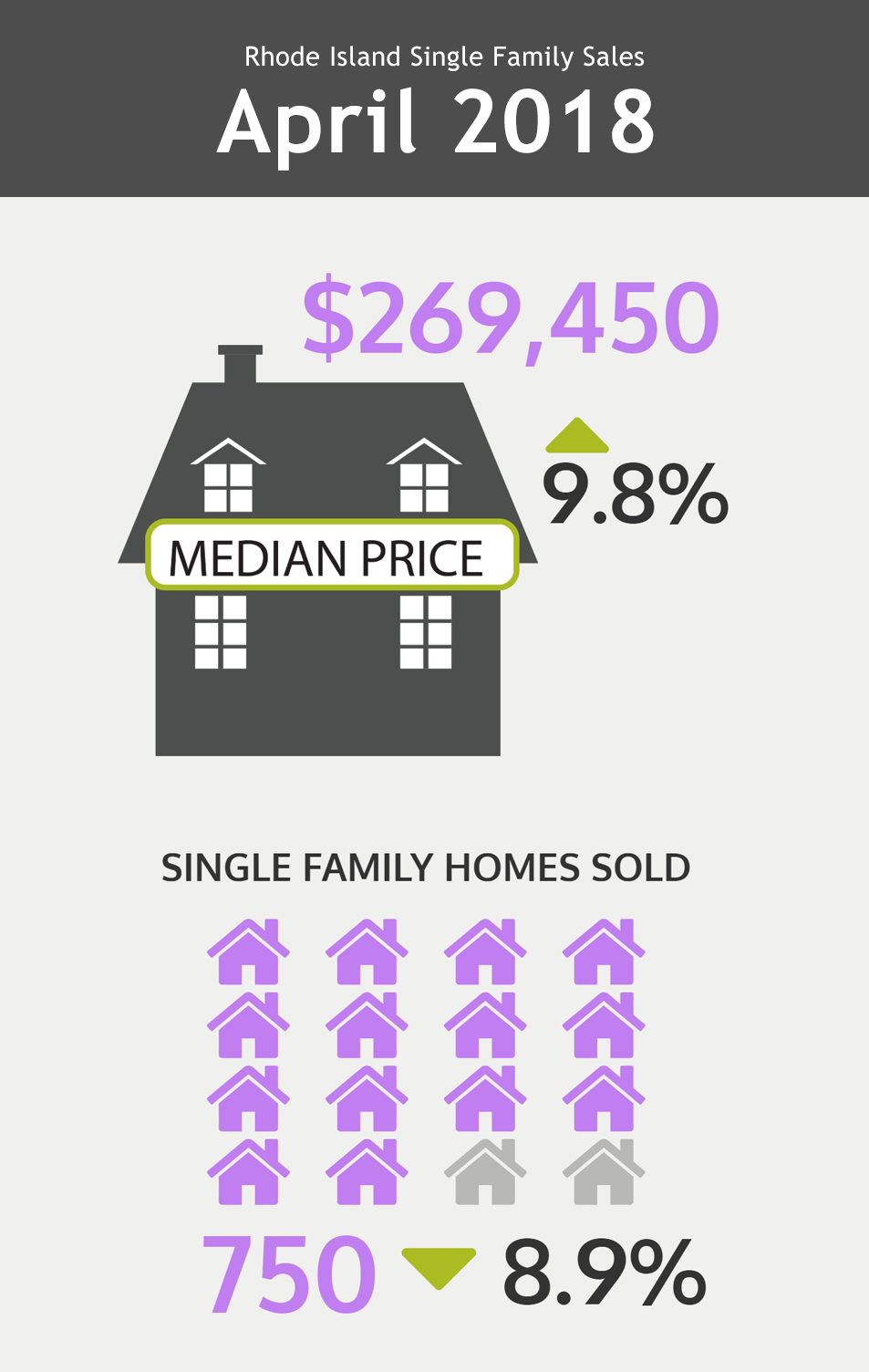 Rhode Island Single Family Sales

April 2018

$269,450

9.8%

MEDIAN PRICE

SINGLE FAMILY HOMES SOLD

750

8.9%