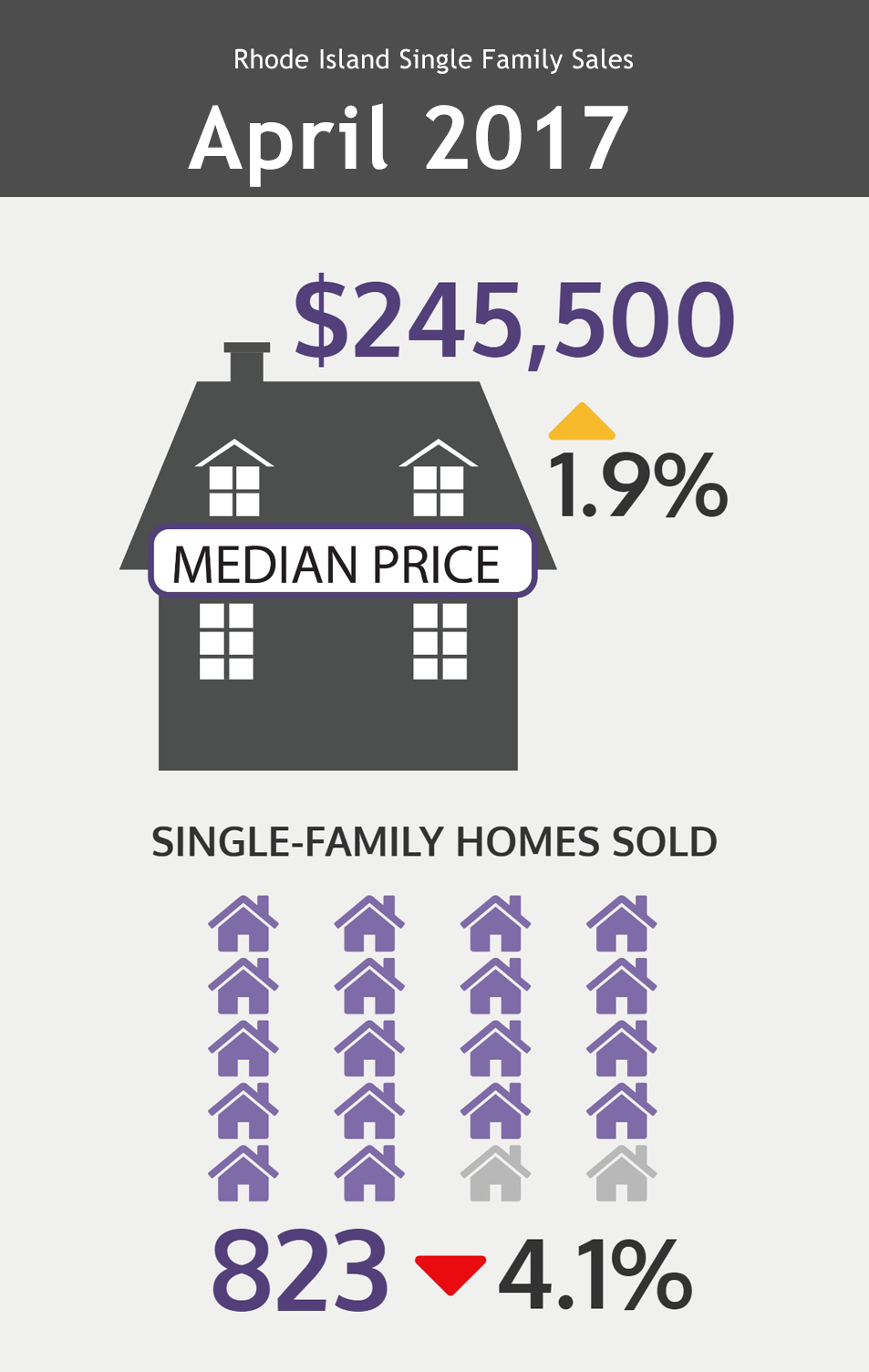 Rhode Island Single Family Sales

April 2017

$245,500

1.9%

MEDIAN PRICE

SINGLE-FAMILY HOMES SOLD

823 4.1%