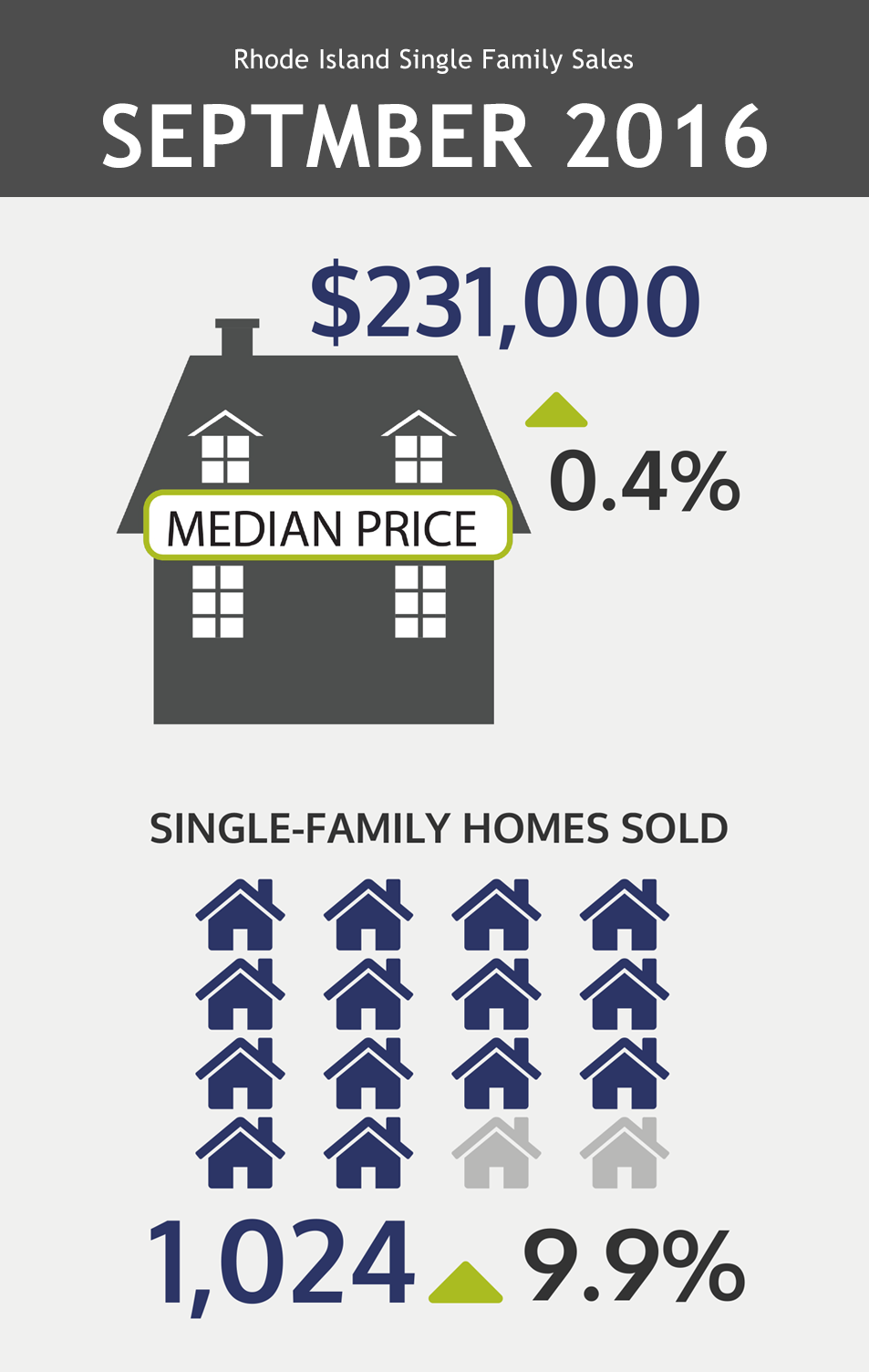 Rhode Island Single Family Sales

SEPTMBER 2016

$231,000

0.4%

MEDIAN PRICE

SINGLE-FAMILY HOMES SOLD

1,024

9.9%