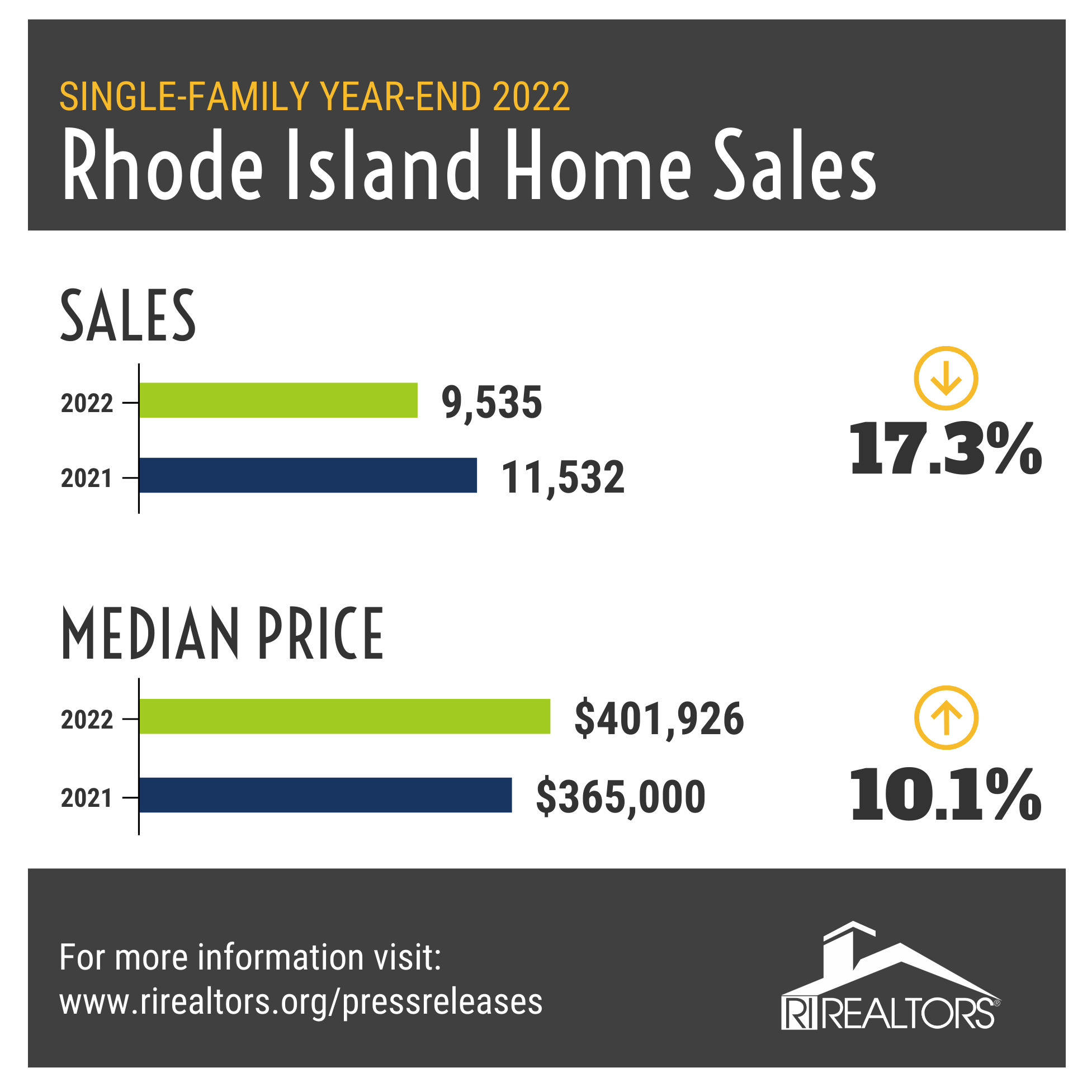 SINGLE-FAMILY YEAR-END 2022
Rhode Island Home Sales

SALES

2022 9,535
2021 11,532

17.3%

MEDIAN PRICE

2022 $401,926
2021 $365,000

10.1%

For more information visit:
www.rirealtors.org/pressreleases

RI REALTORS®