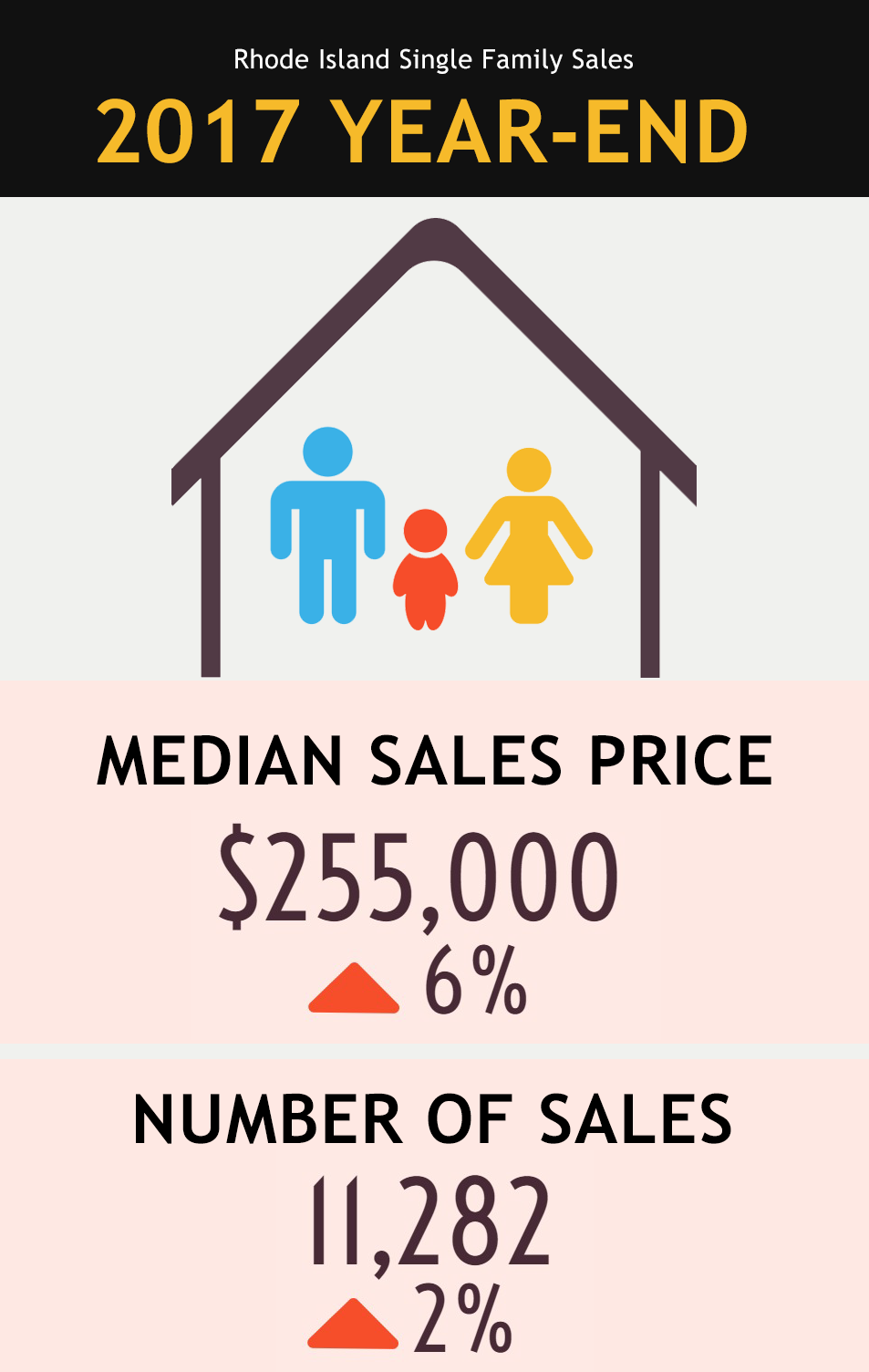 Rhode Island Single Family Sales
2017 YEAR-END

MEDIAN SALES PRICE
$255,000
6%

NUMBER OF SALES
11,282
2%