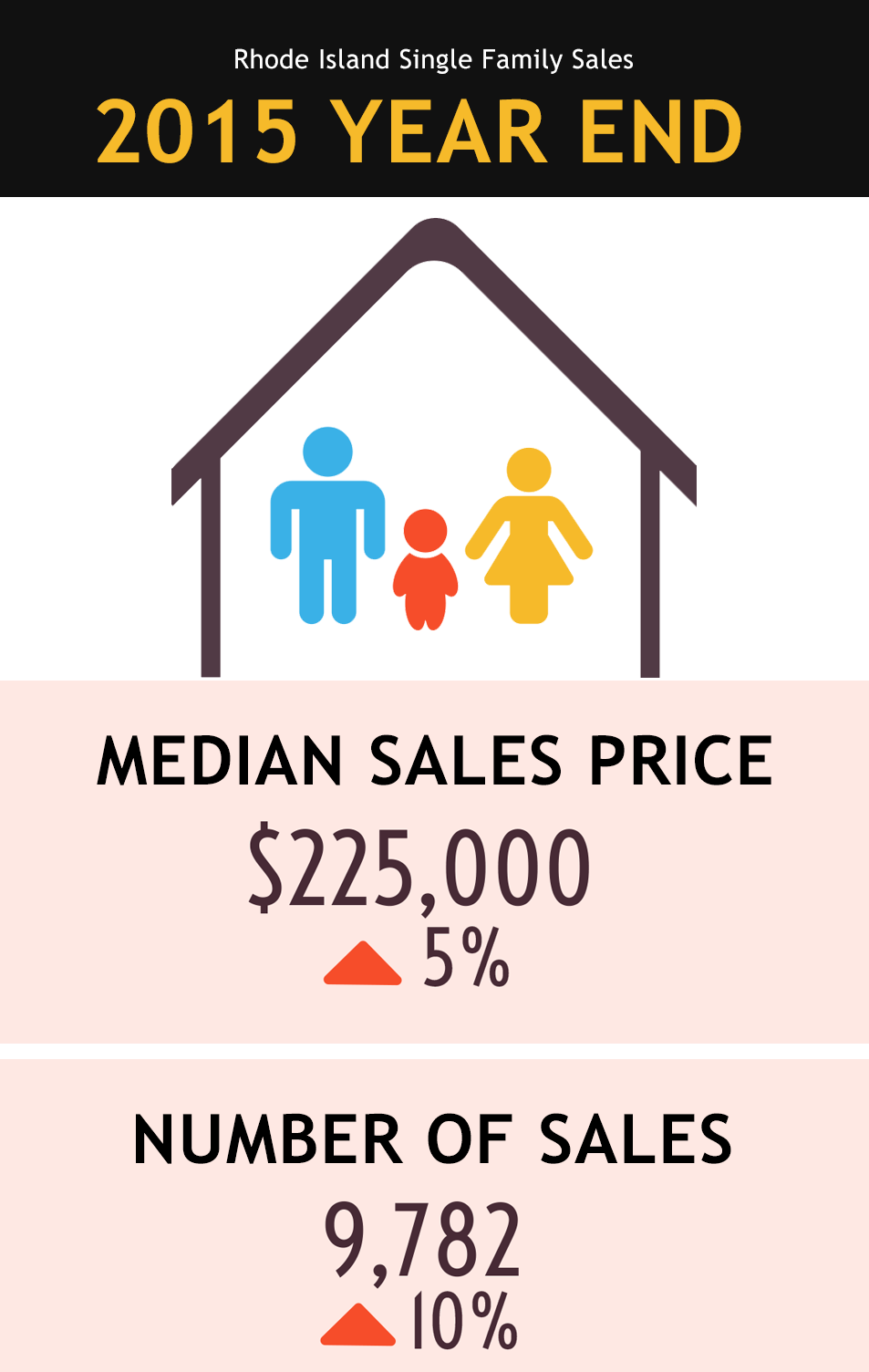 Rhode Island Single Family Sales
2015 YEAR END

MEDIAN SALES PRICE
$225,000
5%

NUMBER OF SALES
9,782
10%