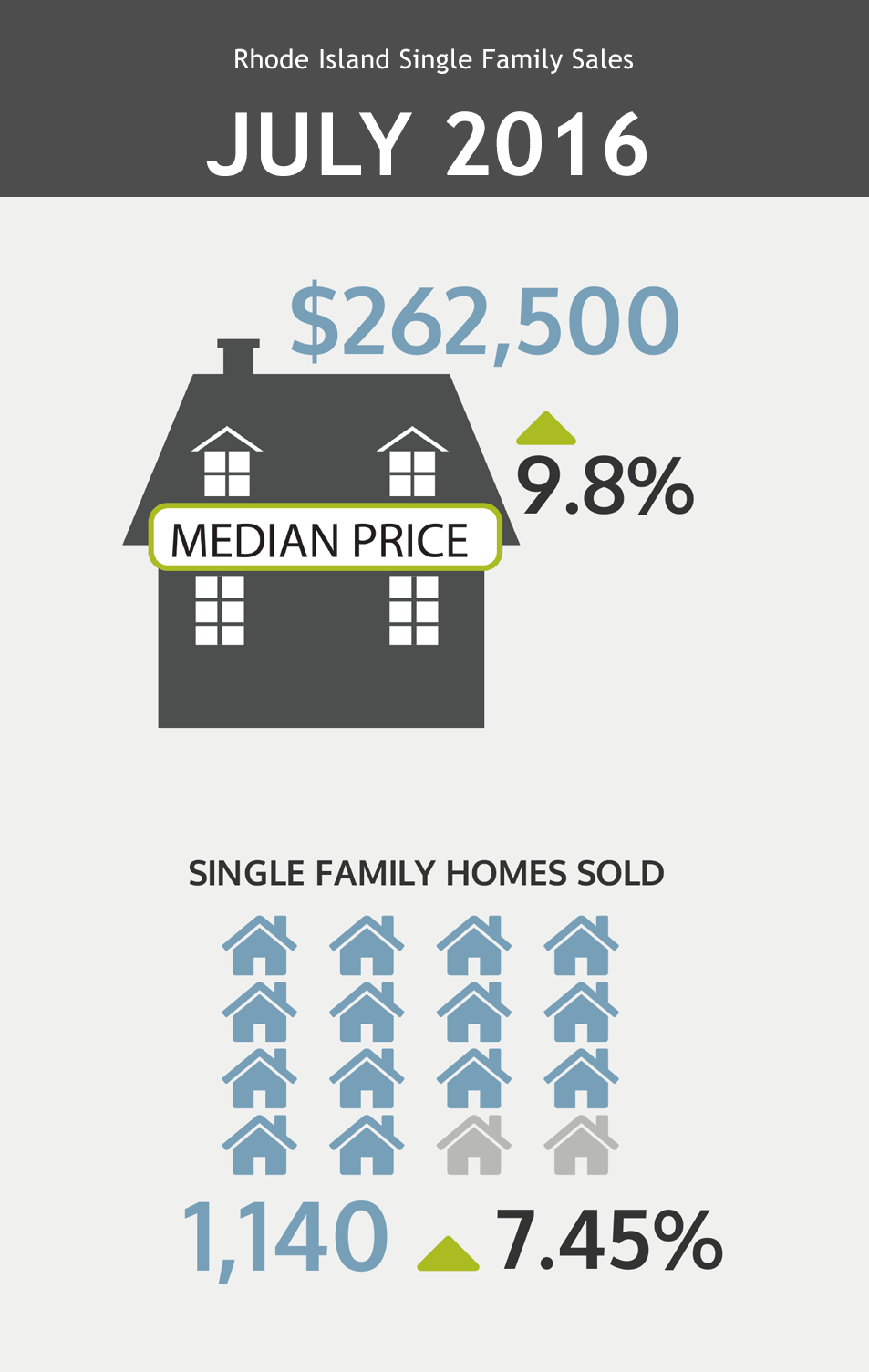 Rhode Island Single Family Sales

JULY 2016

$262,500

9.8%

MEDIAN PRICE

SINGLE FAMILY HOMES SOLD

1,140

7.45%