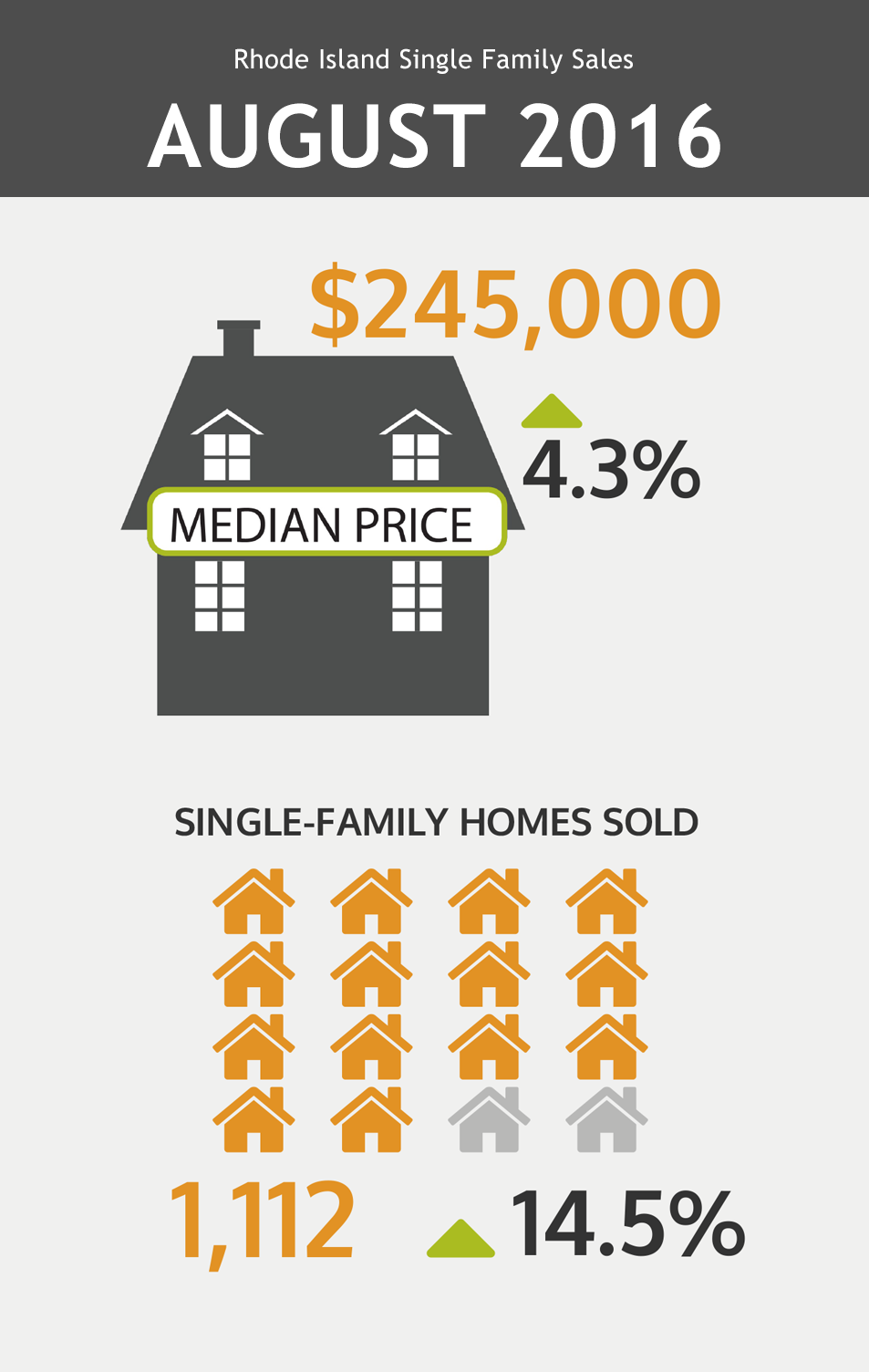 Rhode Island Single Family Sales

AUGUST 2016

$245,000

4.3%

MEDIAN PRICE

SINGLE-FAMILY HOMES SOLD

1,112

14.5%