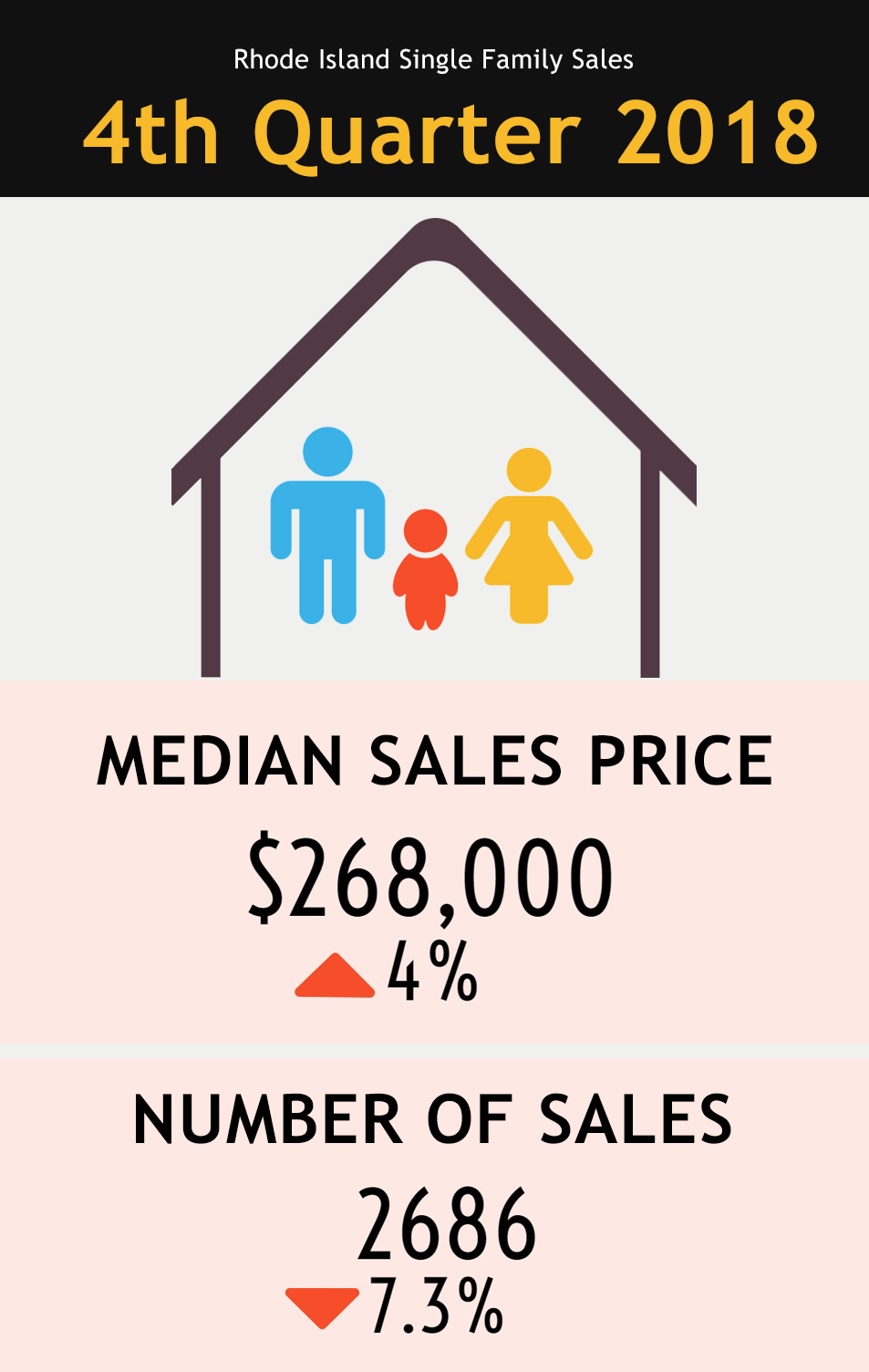 Rhode Island Single Family Sales

4th Quarter 2018

MEDIAN SALES PRICE

$268,000

4%

NUMBER OF SALES

2686

7.3%