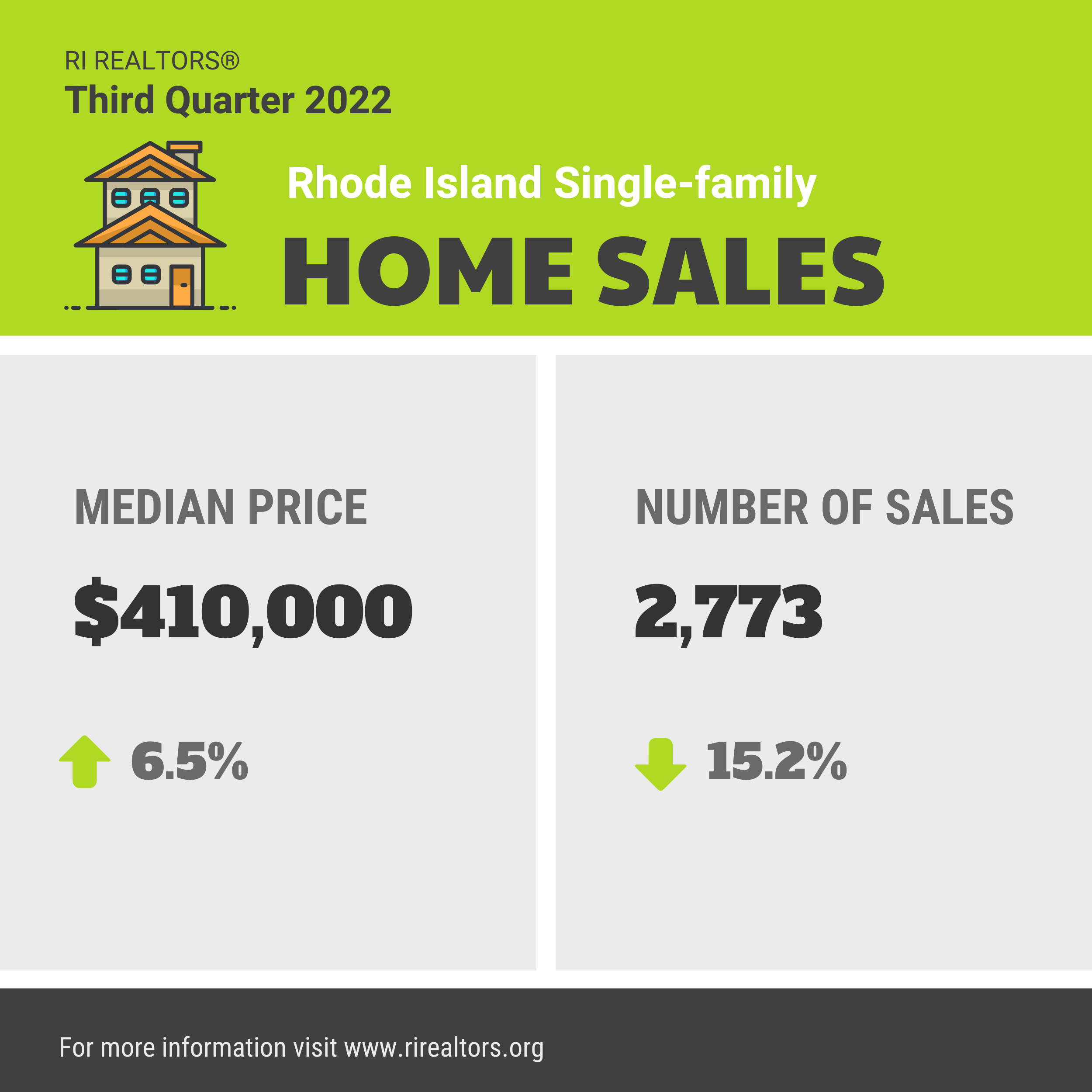 RI REALTORS®
Third Quarter 2022

Rhode Island Single-family
HOME SALES

MEDIAN PRICE
$410,000
6.5%

NUMBER OF SALES
2,773
15.2%

For more information visit www.rirealtors.org