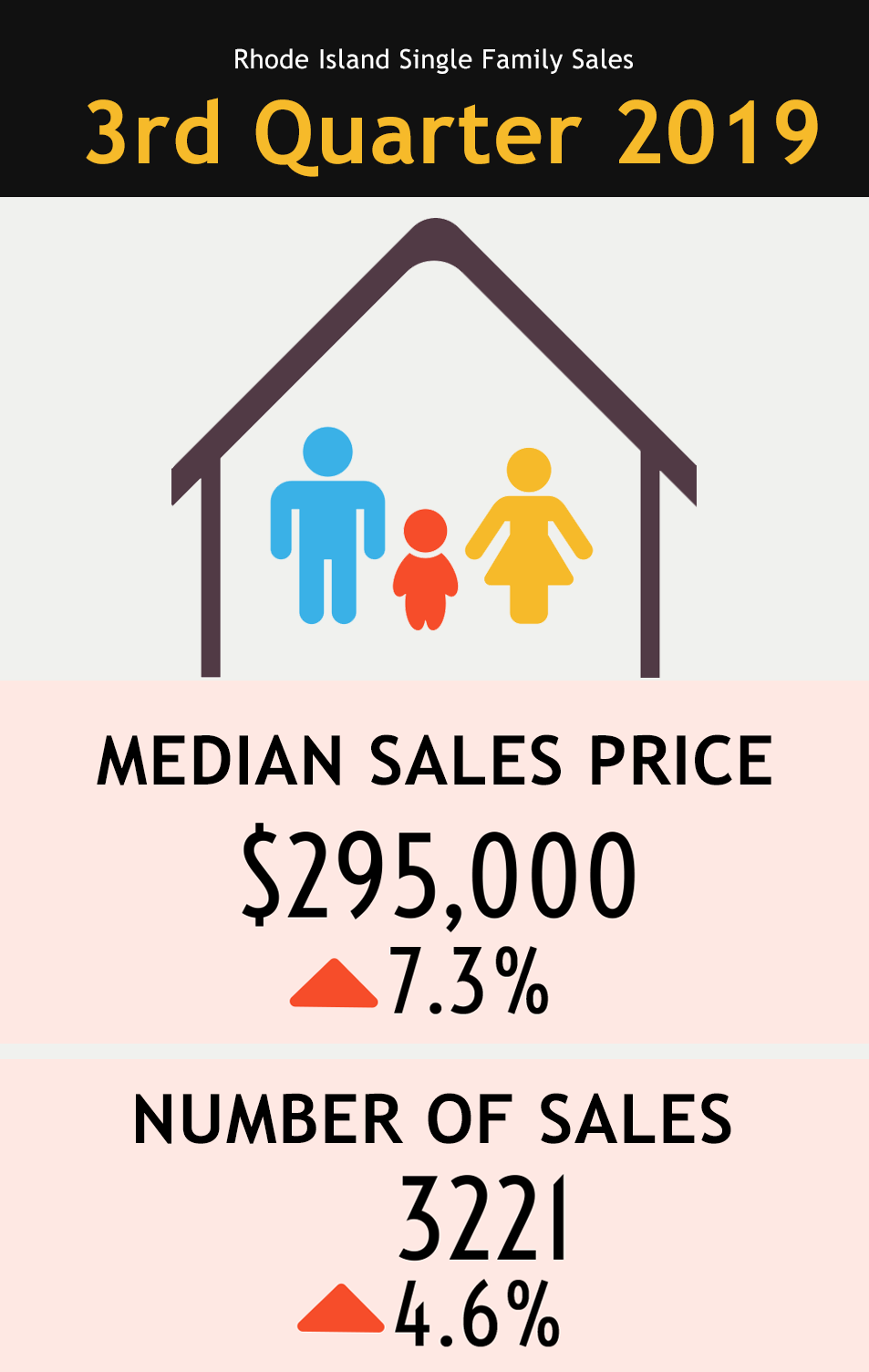 Rhode Island Single Family Sales

3rd Quarter 2019

MEDIAN SALES PRICE

$295,000

7.3%

NUMBER OF SALES

3221

4.6%