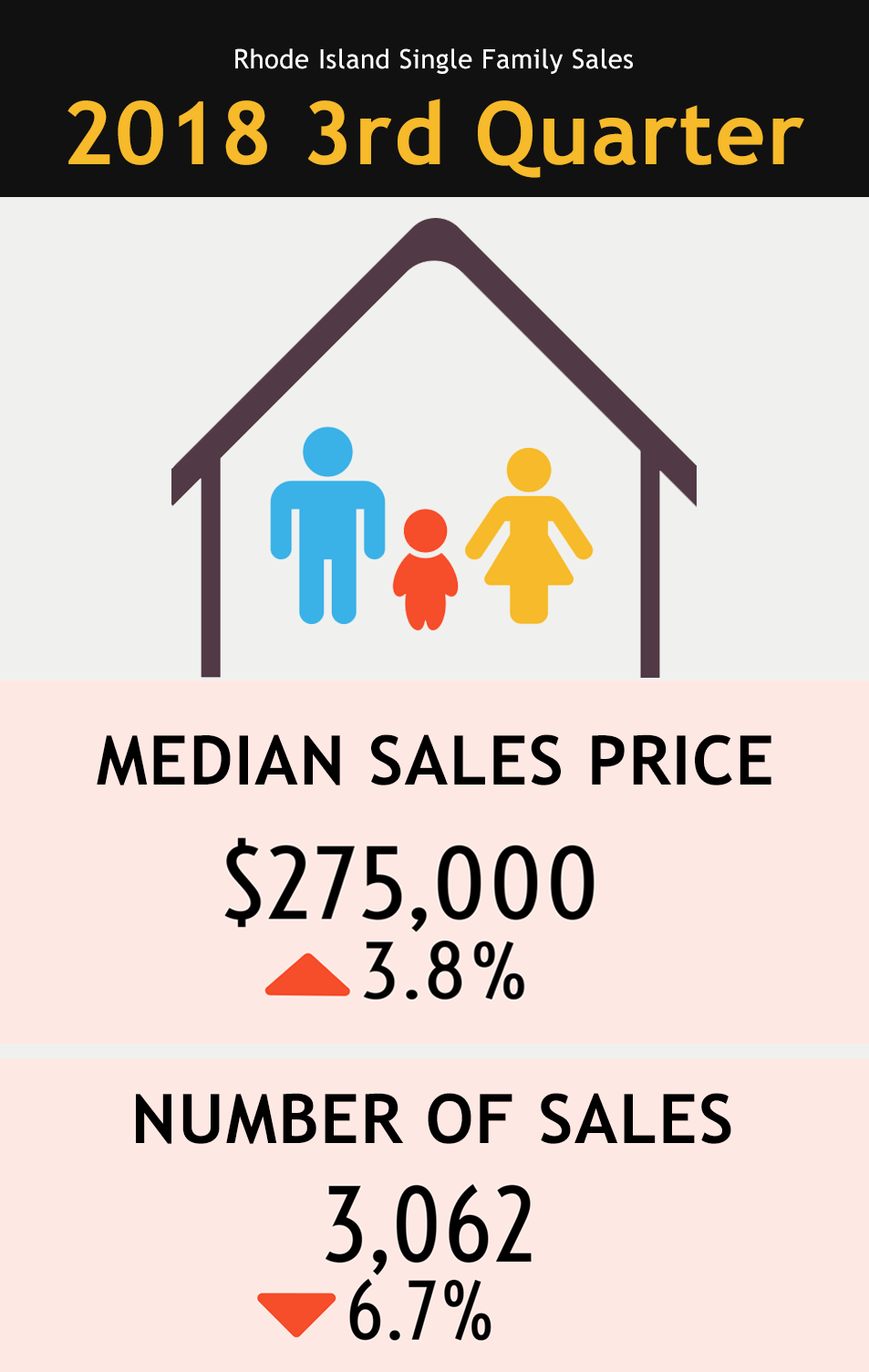 Rhode Island Single Family Sales
2018 3rd Quarter

MEDIAN SALES PRICE
$275,000
3.8%

NUMBER OF SALES
3,062
6.7%