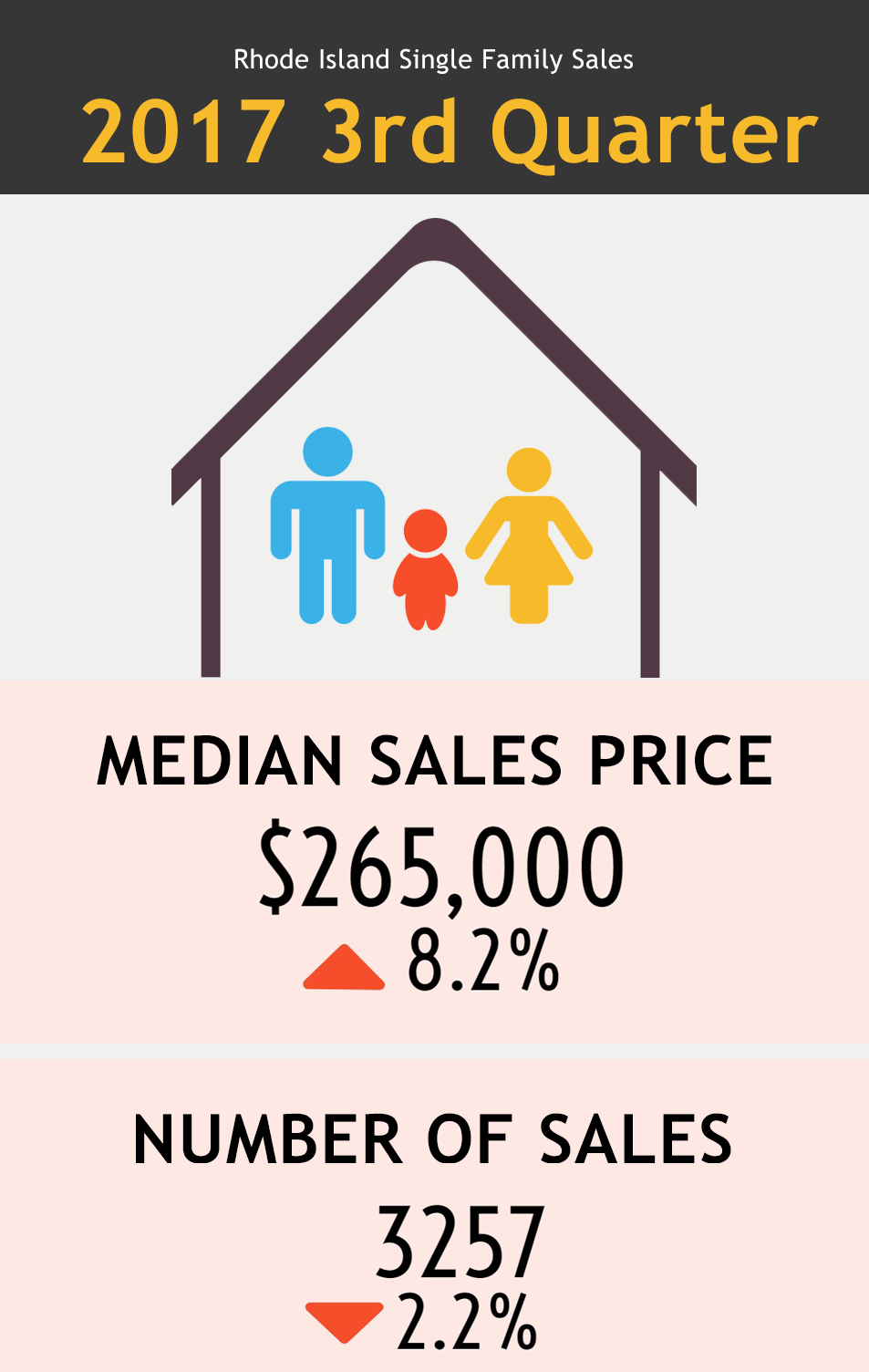 Rhode Island Single Family Sales
2017 3rd Quarter

MEDIAN SALES PRICE
$265,000
8.2%

NUMBER OF SALES
3257
2.2%