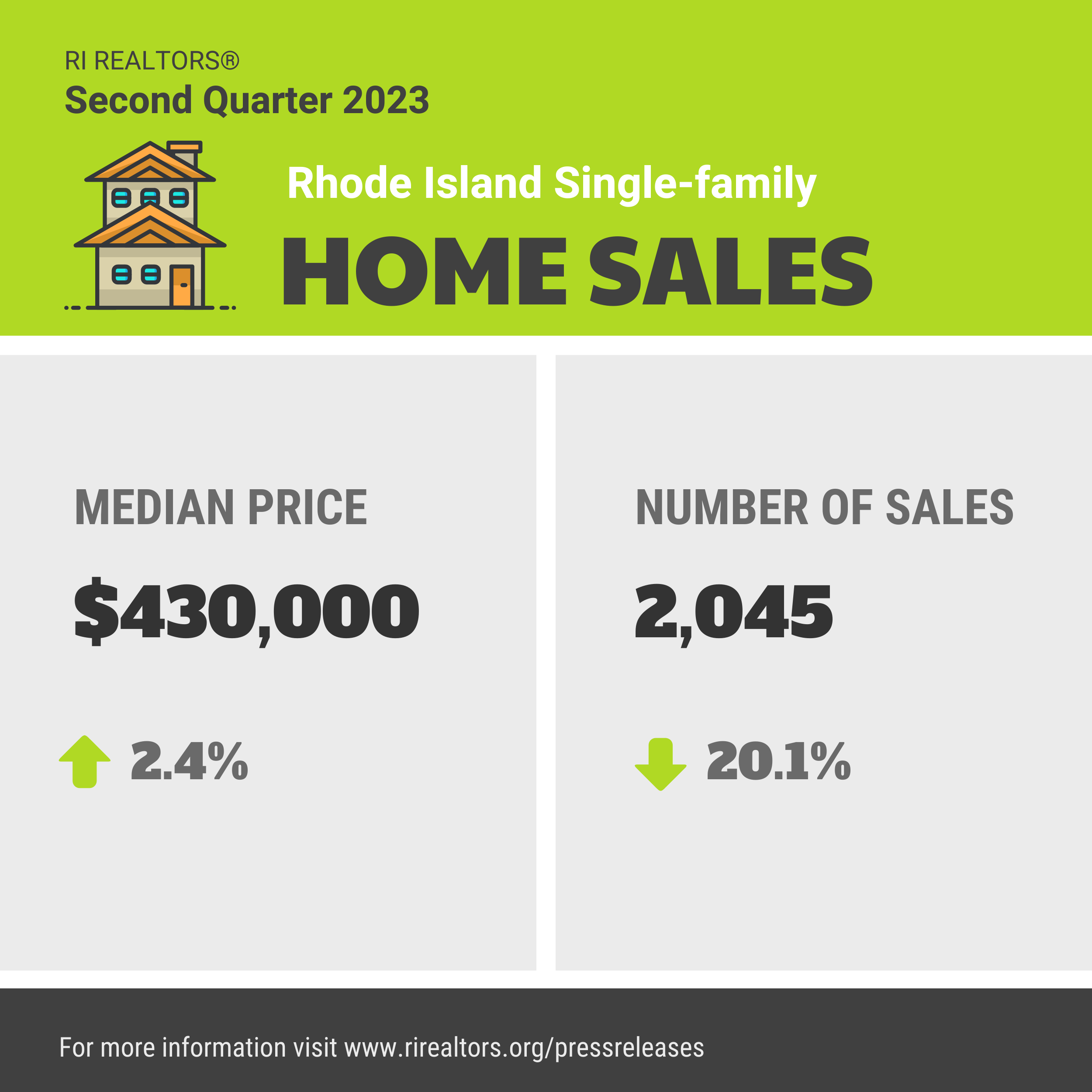 RI REALTORS®
Second Quarter 2023

Rhode Island Single-family
HOME SALES

MEDIAN PRICE
$430,000
2.4%

NUMBER OF SALES
2,045
20.1%

For more information visit www.rirealtors.org/pressreleases