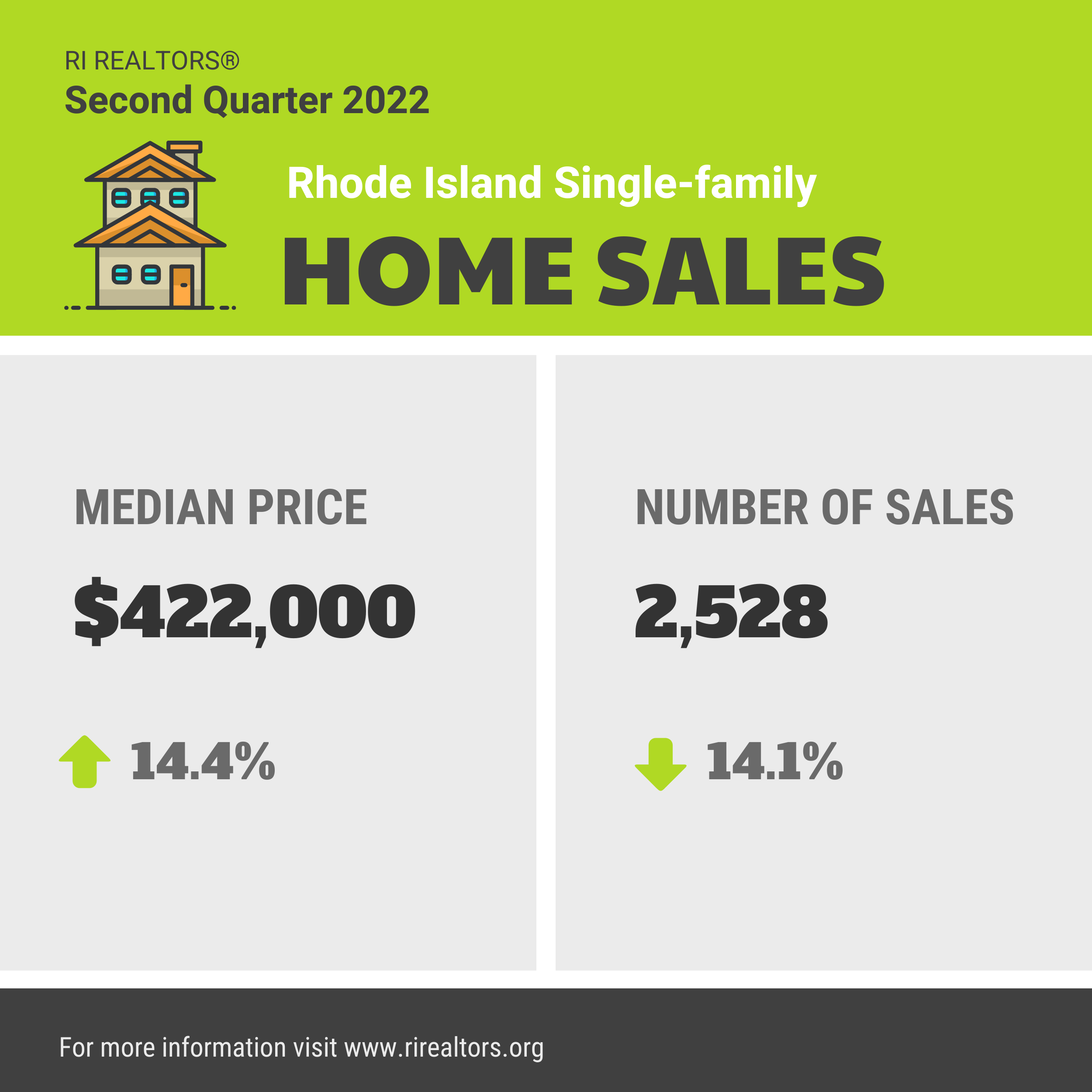 RI REALTORS®
Second Quarter 2022

Rhode Island Single-family
HOME SALES

MEDIAN PRICE

$422,000

14.4%

NUMBER OF SALES

2,528

14.1%

For more information visit www.rirealtors.org