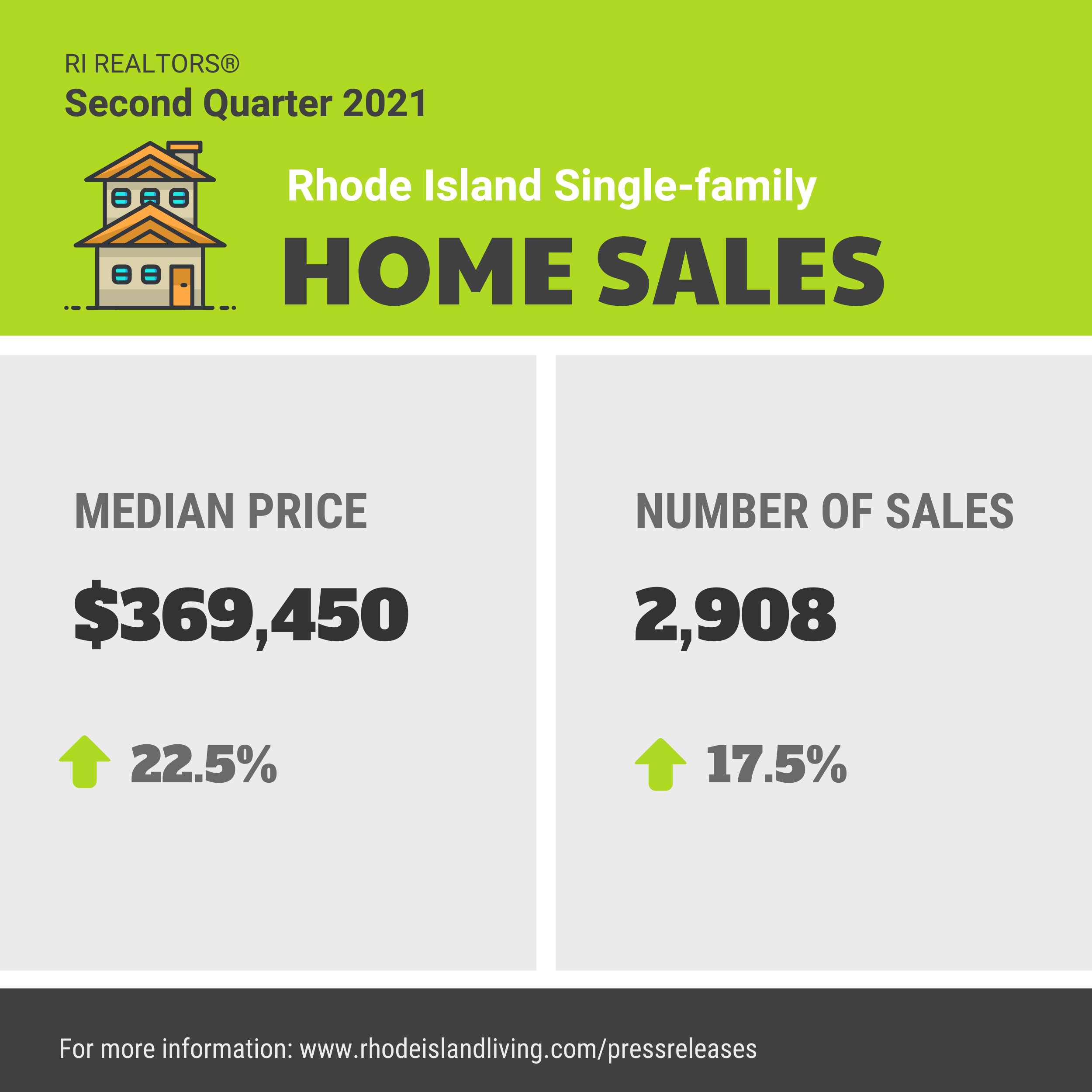 RI REALTORS®
Second Quarter 2021

Rhode Island Single-family
HOME SALES

MEDIAN PRICE

$369,450

22.5%

NUMBER OF SALES

2,908

17.5%

For more information: www.rhodeislandliving.com/pressreleases