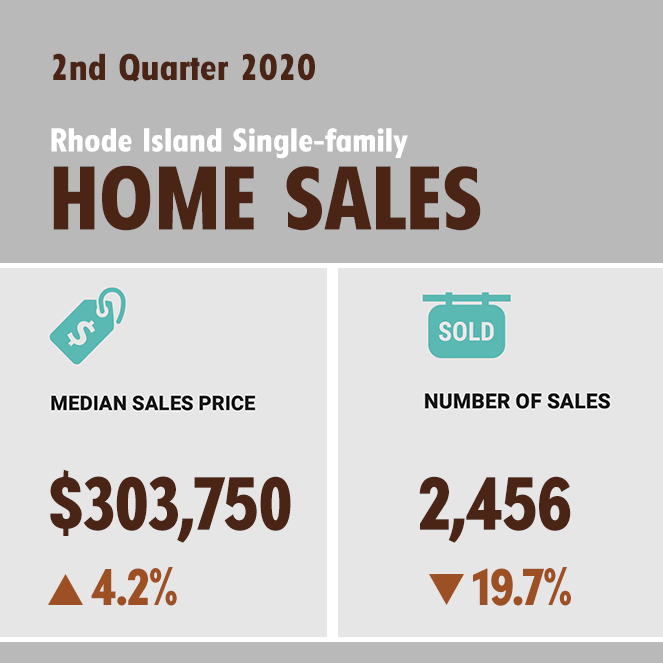 2nd Quarter 2020

Rhode Island Single-family
HOME SALES

$

MEDIAN SALES PRICE

$303,750

▲ 4.2%

SOLD

NUMBER OF SALES

2,456

▼ 19.7%