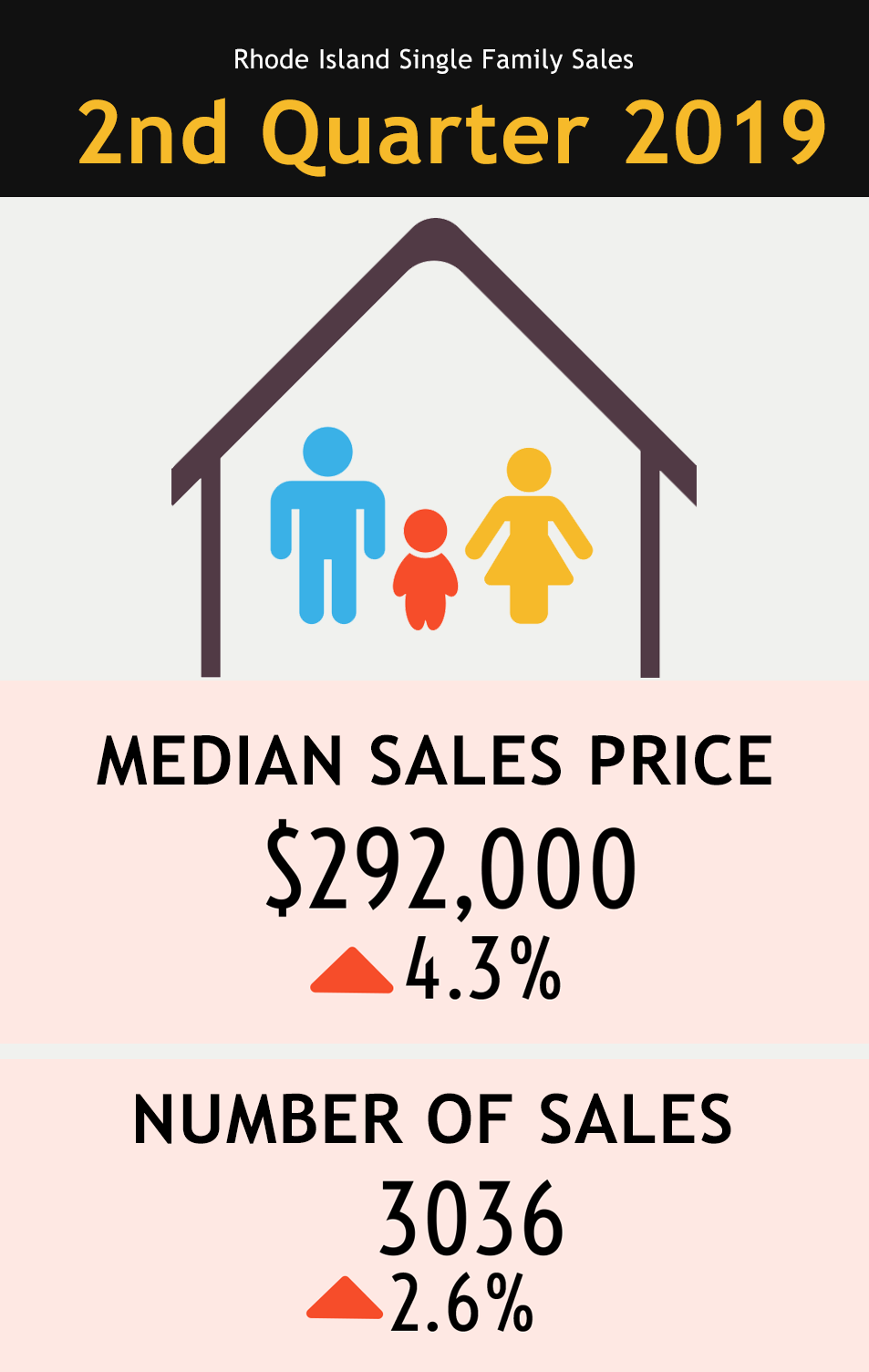 Rhode Island Single Family Sales

2nd Quarter 2019

MEDIAN SALES PRICE

$292,000

4.3%

NUMBER OF SALES

3036

2.6%