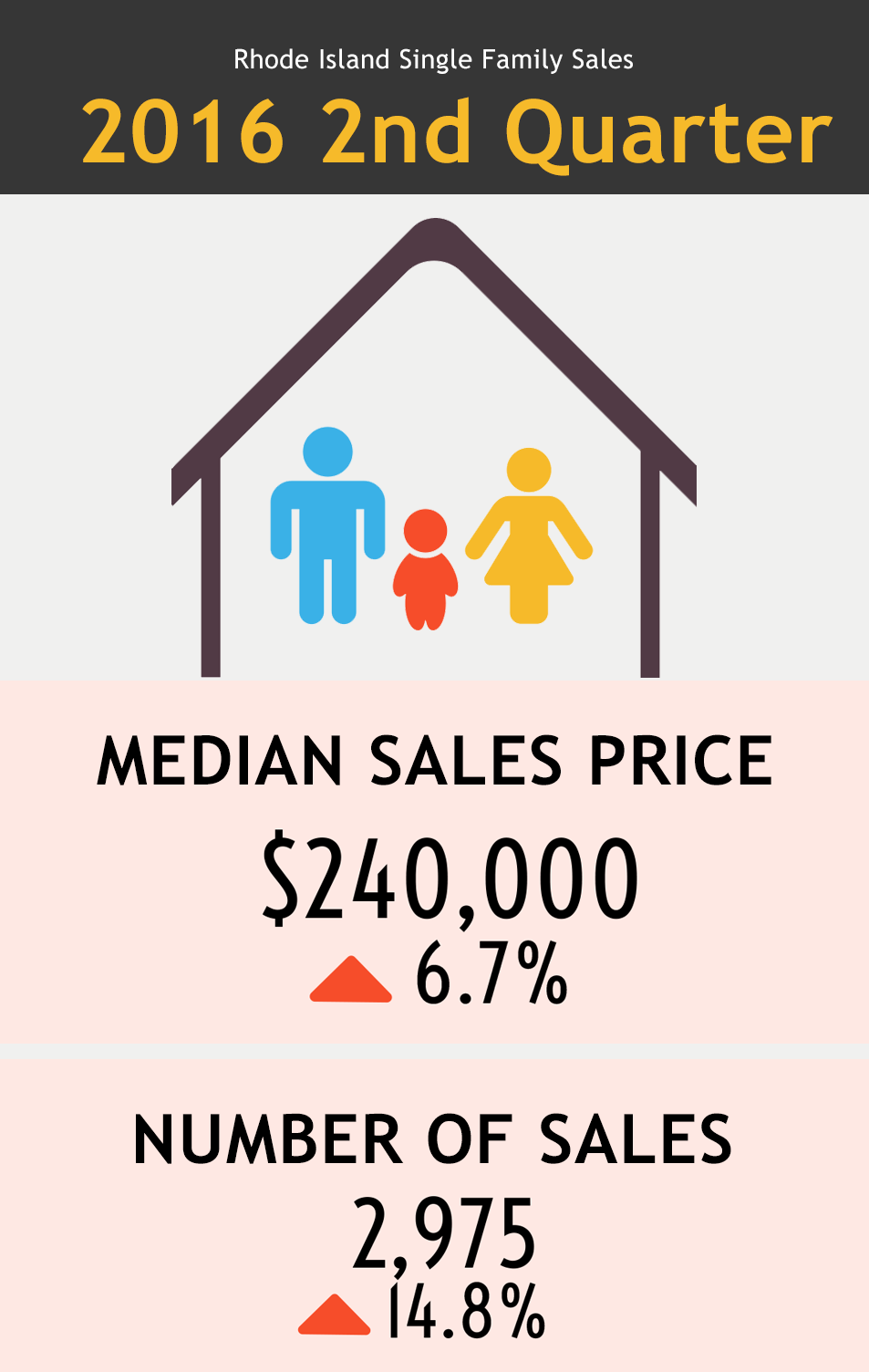 Rhode Island Single Family Sales
2016 2nd Quarter

MEDIAN SALES PRICE
$240,000
6.7%

NUMBER OF SALES
2,975
14.8%