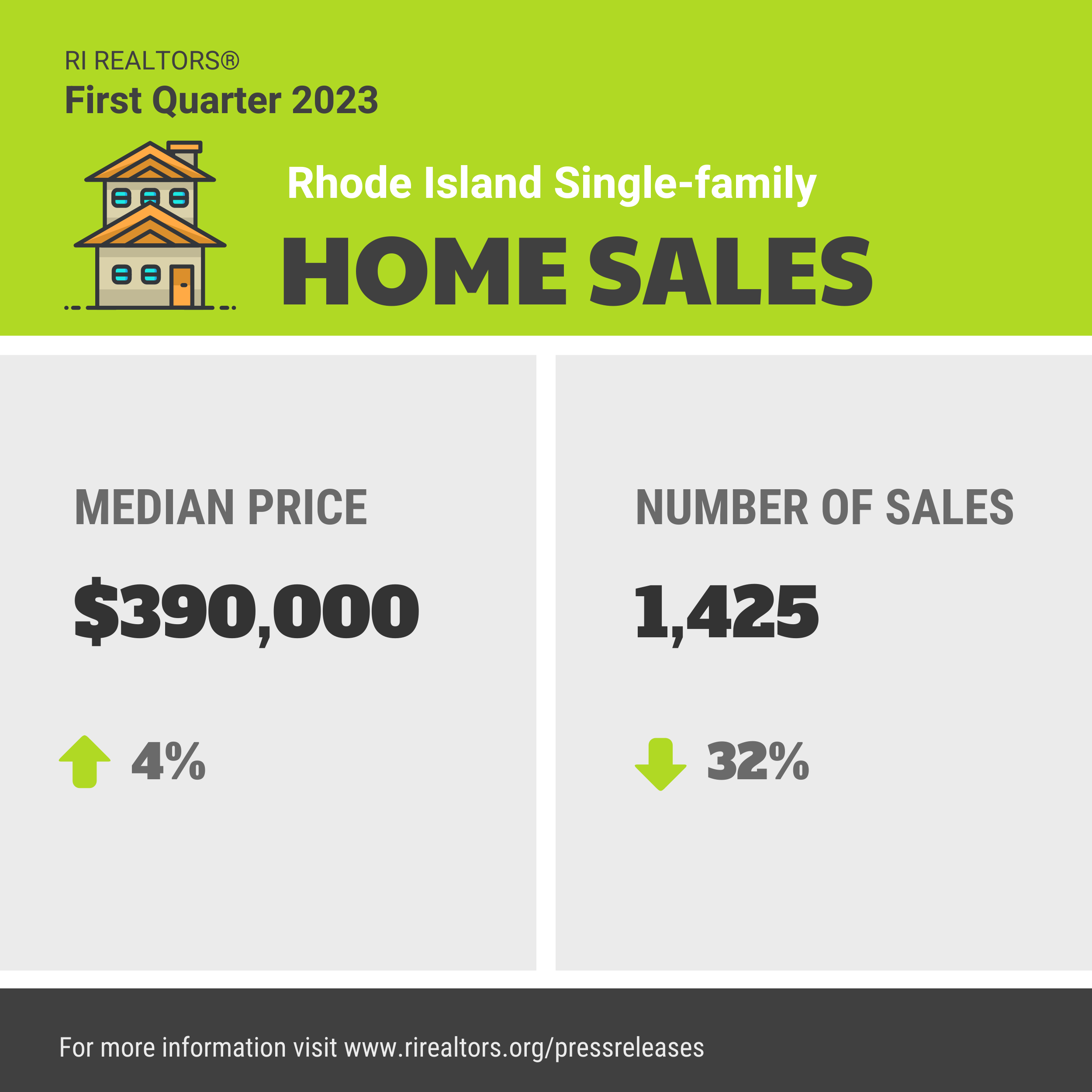 RI REALTORS®
First Quarter 2023

Rhode Island Single-family
HOME SALES

MEDIAN PRICE
$390,000
4%

NUMBER OF SALES
1,425
32%

For more information visit www.rirealtors.org/pressreleases