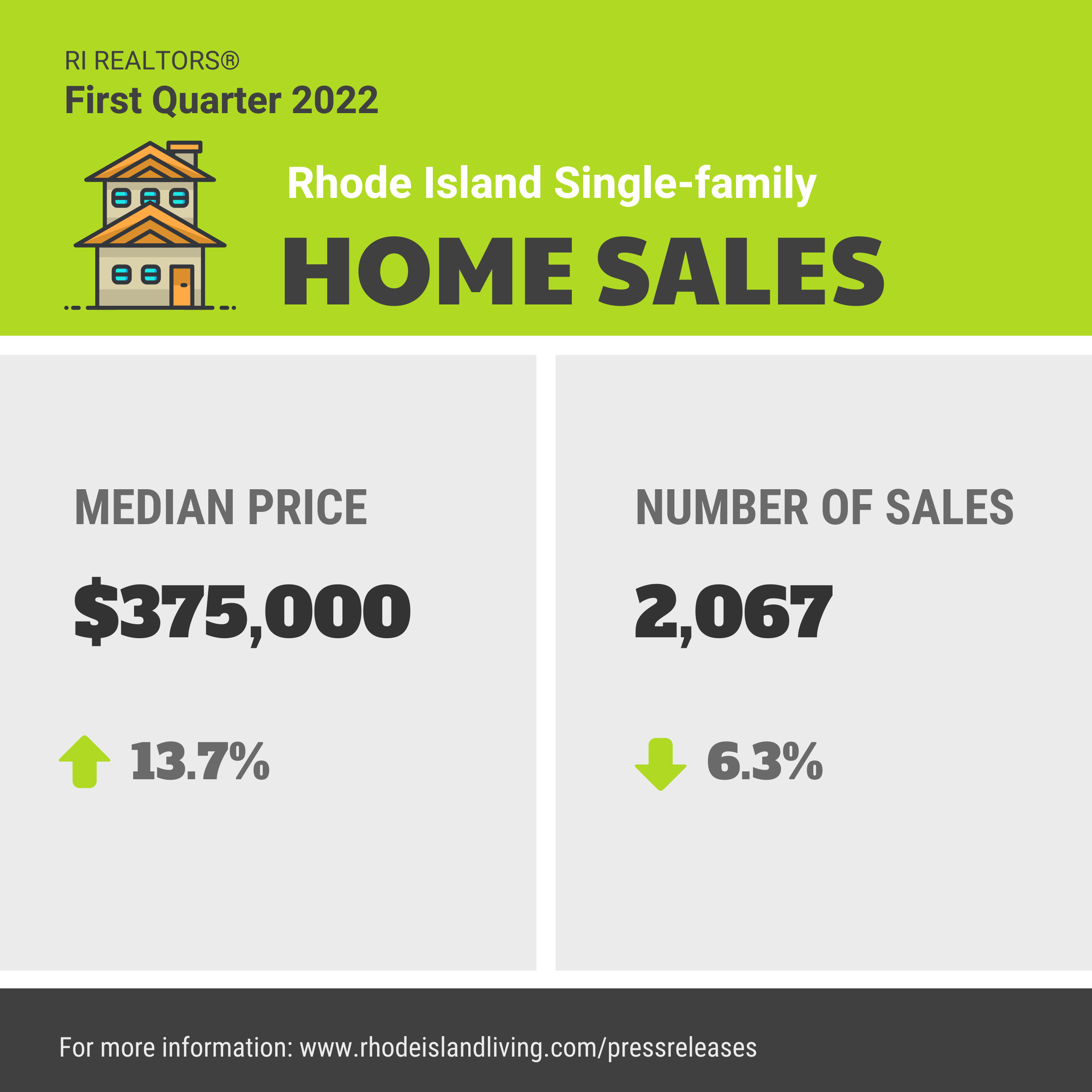 RI REALTORS®
First Quarter 2022

Rhode Island Single-family
HOME SALES

MEDIAN PRICE

$375,000

13.7%

NUMBER OF SALES

2,067

6.3%

For more information: www.rhodeislandliving.com/pressreleases