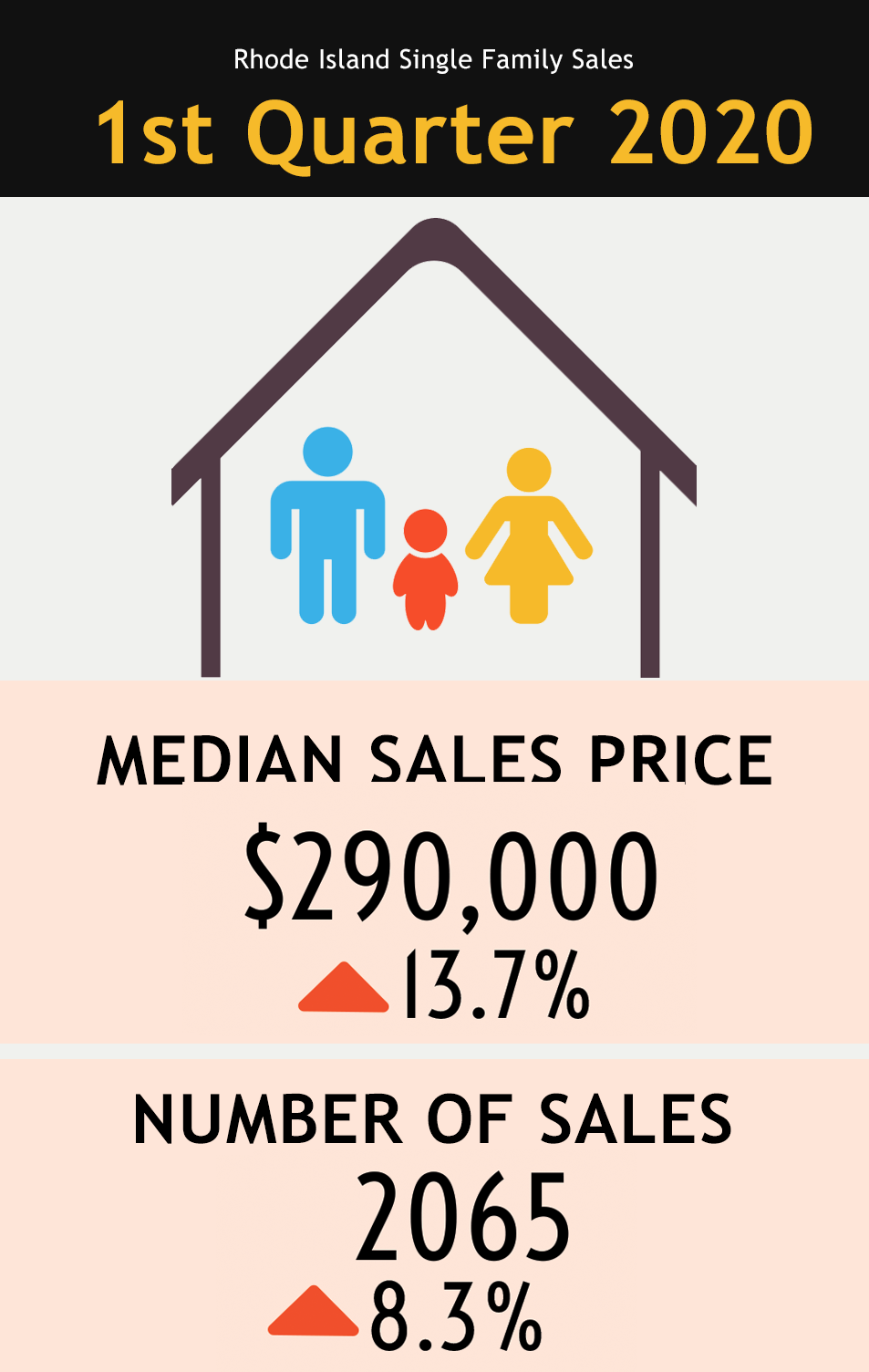 Rhode Island Single Family Sales

1st Quarter 2020

MEDIAN SALES PRICE

$290,000

13.7%

NUMBER OF SALES

2065

8.3%