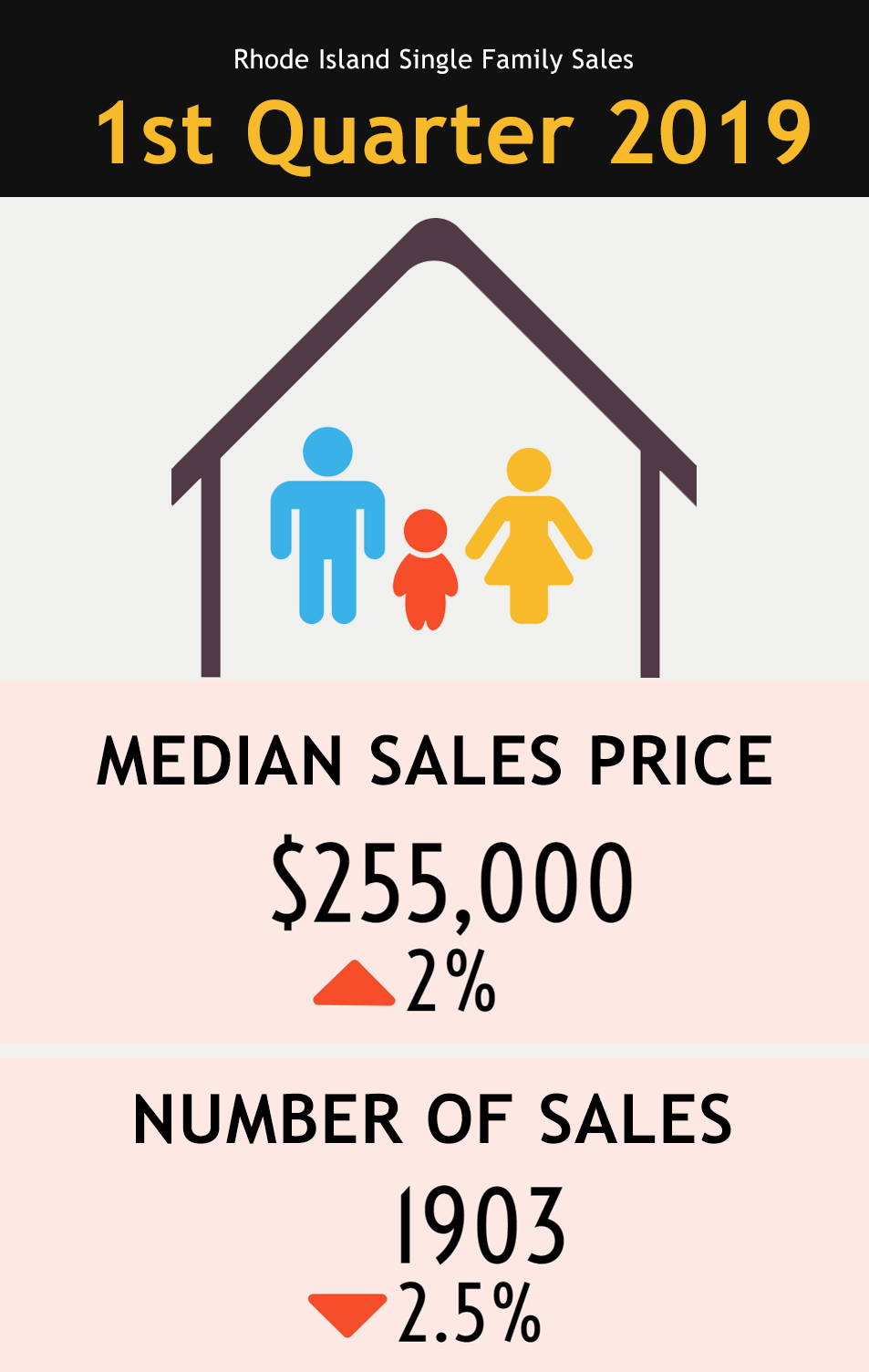 Rhode Island Single Family Sales

1st Quarter 2019

MEDIAN SALES PRICE

$255,000

2%

NUMBER OF SALES

1903

2.5%