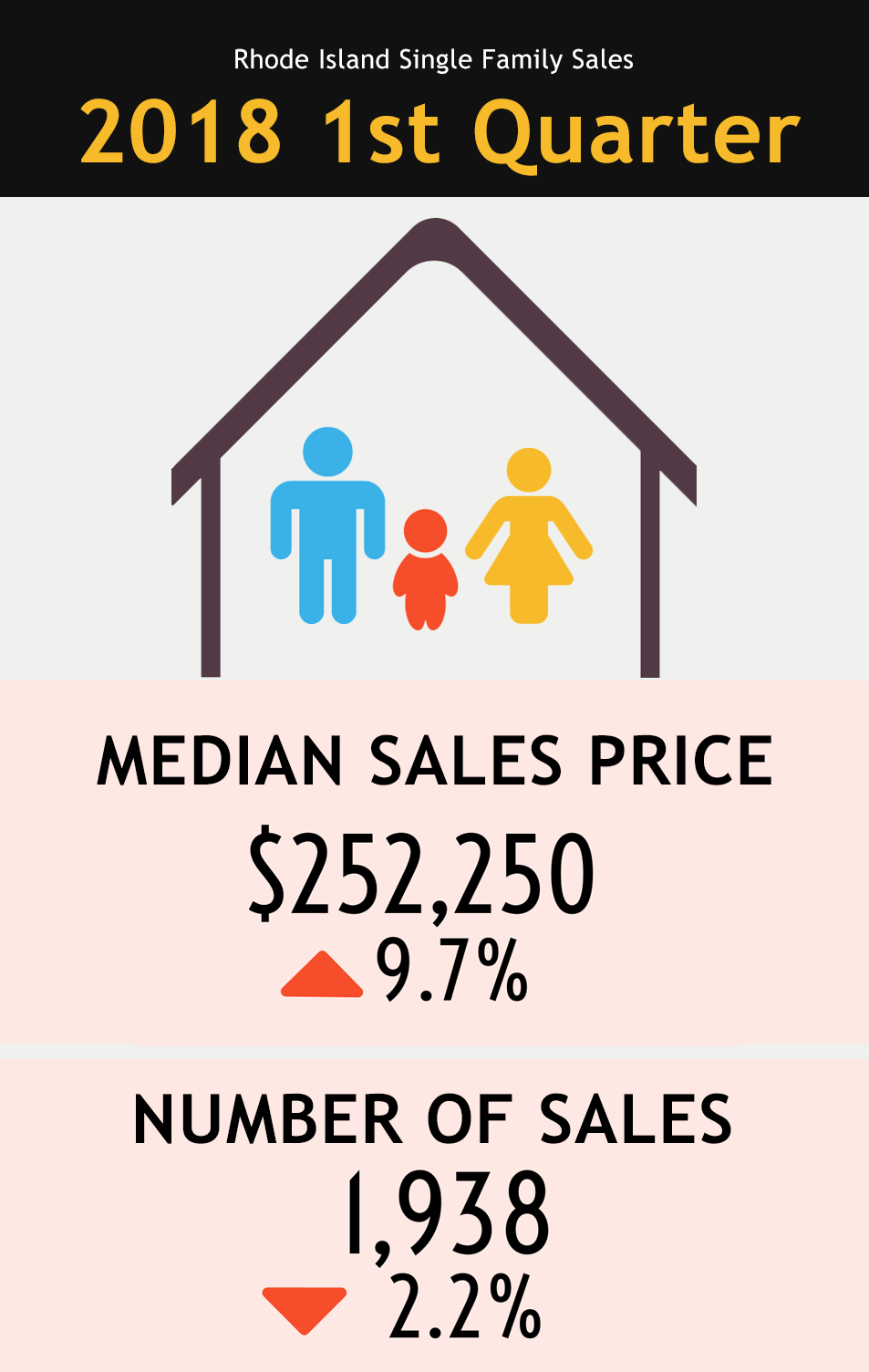 Rhode Island Single Family Sales

2018 1st Quarter

MEDIAN SALES PRICE

$252,250

9.7%

NUMBER OF SALES

1,938

2.2%