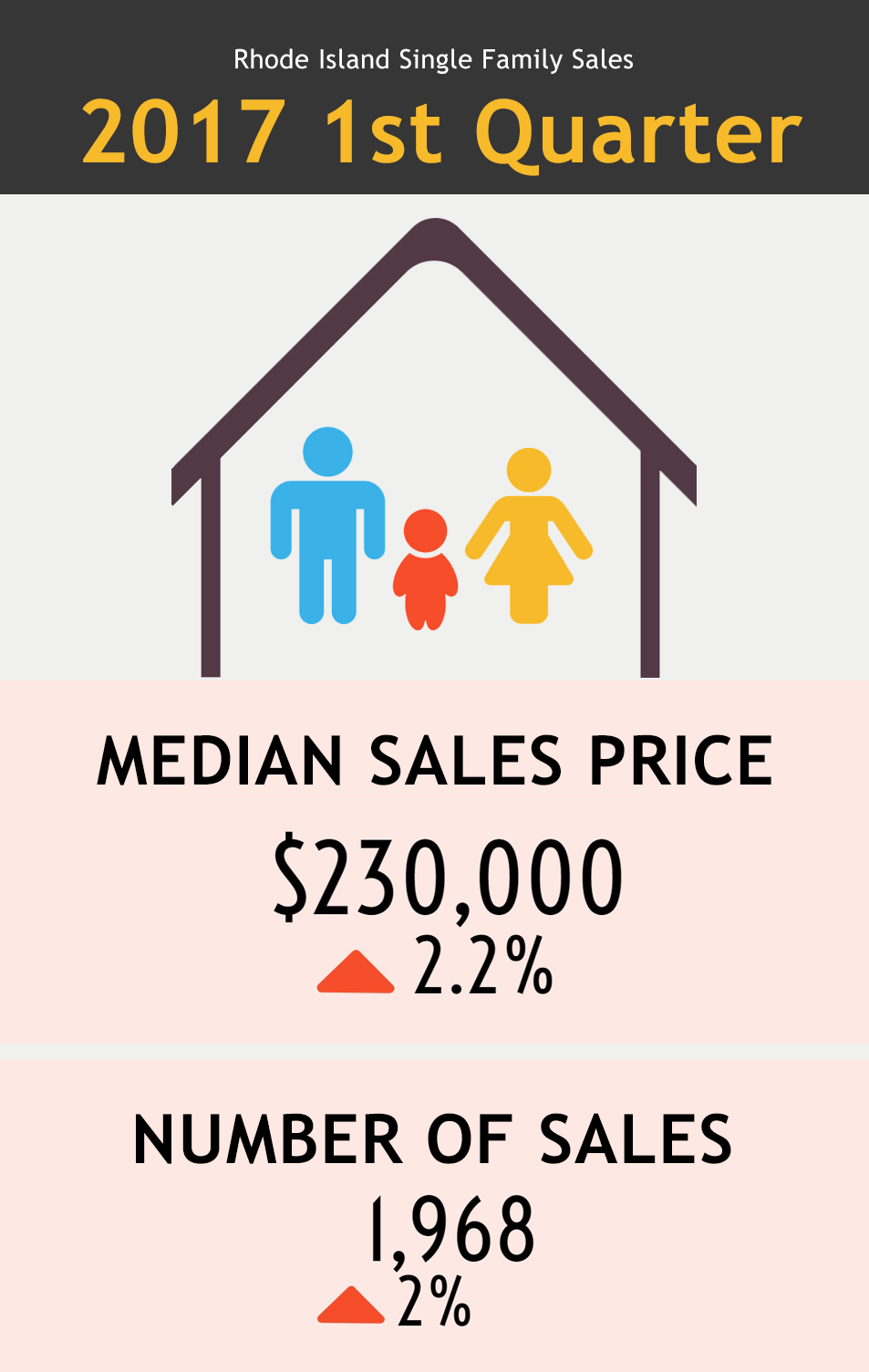 Rhode Island Single Family Sales

2017 1st Quarter

MEDIAN SALES PRICE

$230,000

2.2%

NUMBER OF SALES

1,968

2%